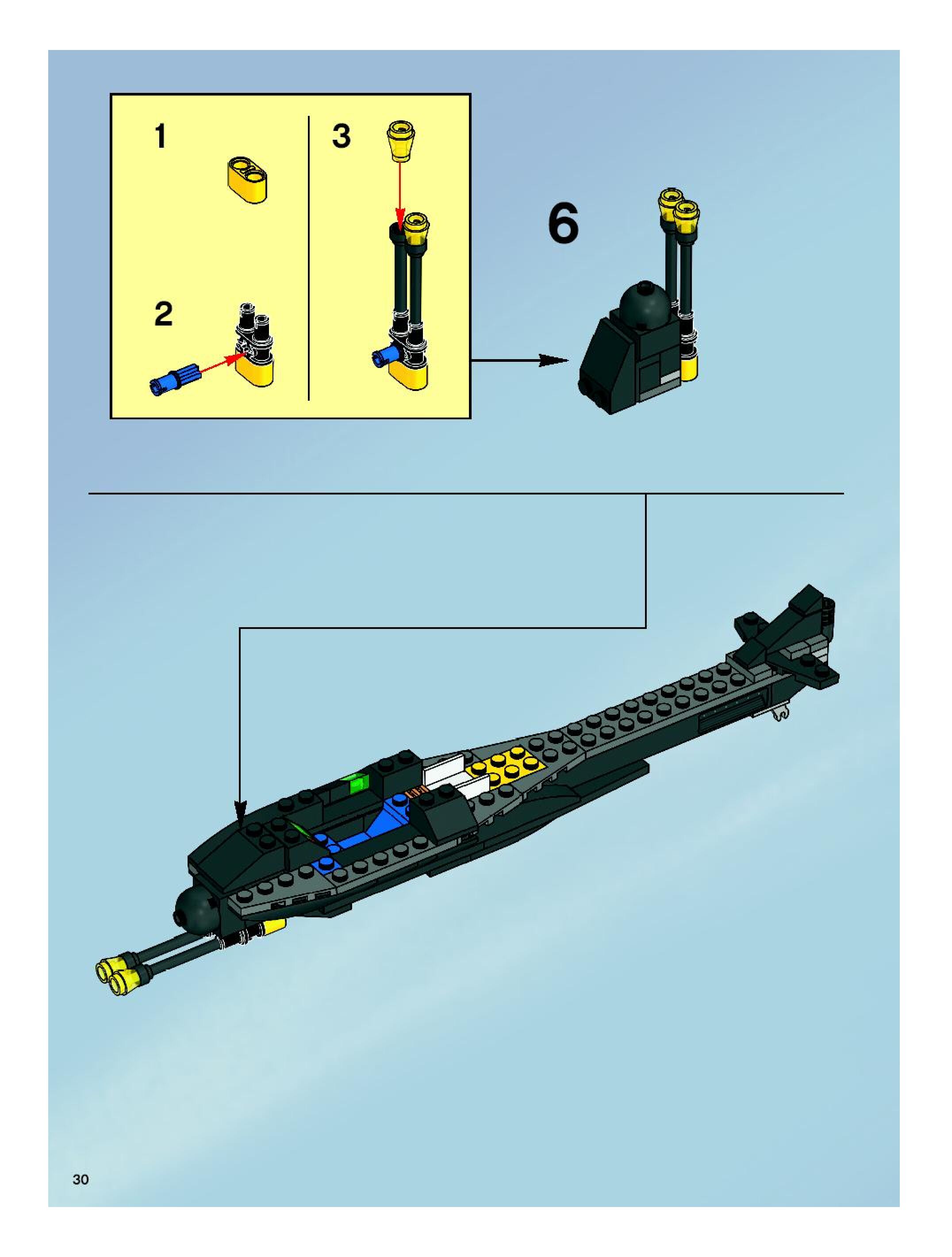 1

2

3

6

30