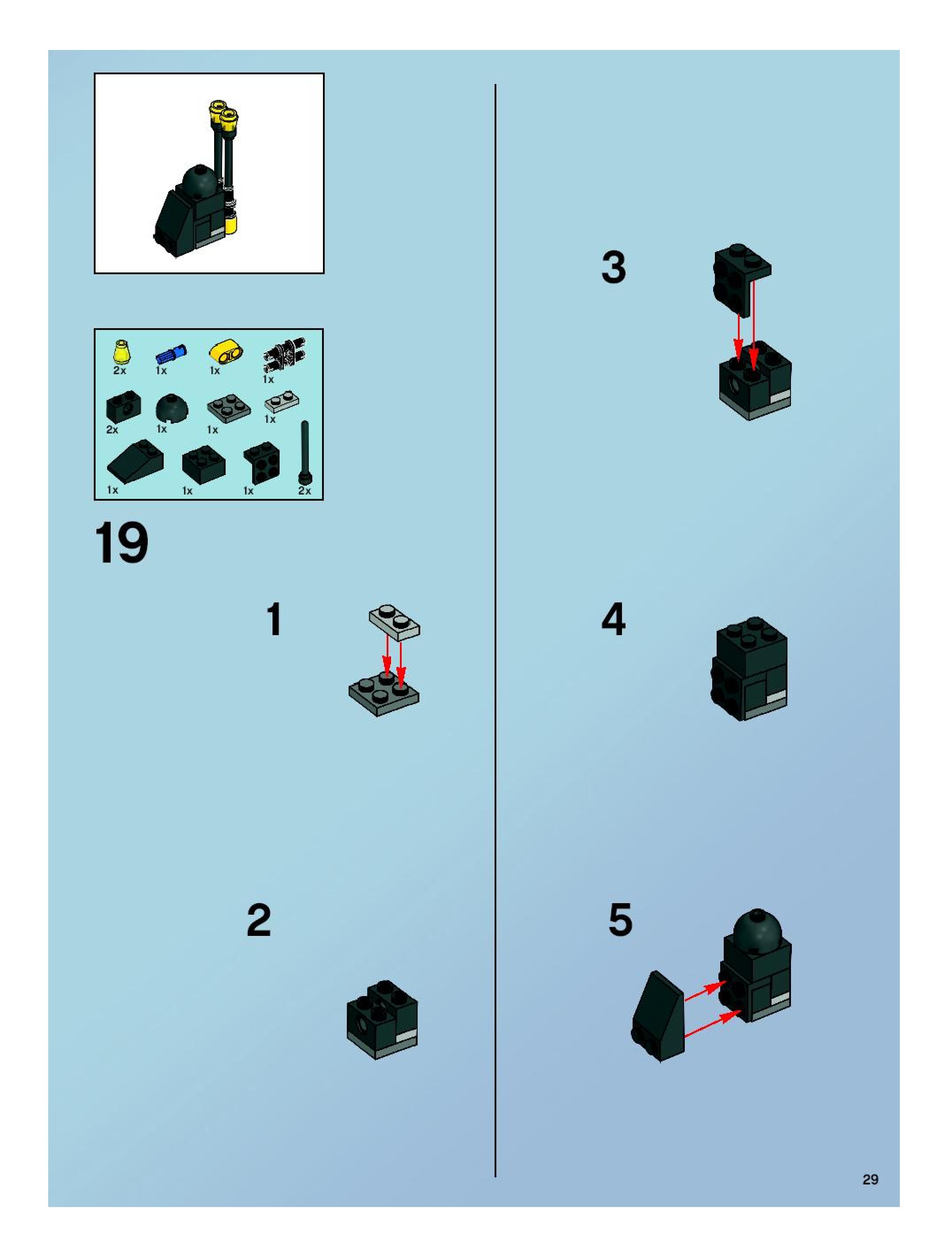 2x 1x 1x 1x
2x 1x 1x 1x
1x 1x 1x 2x

19

1

2

3

4

5

29