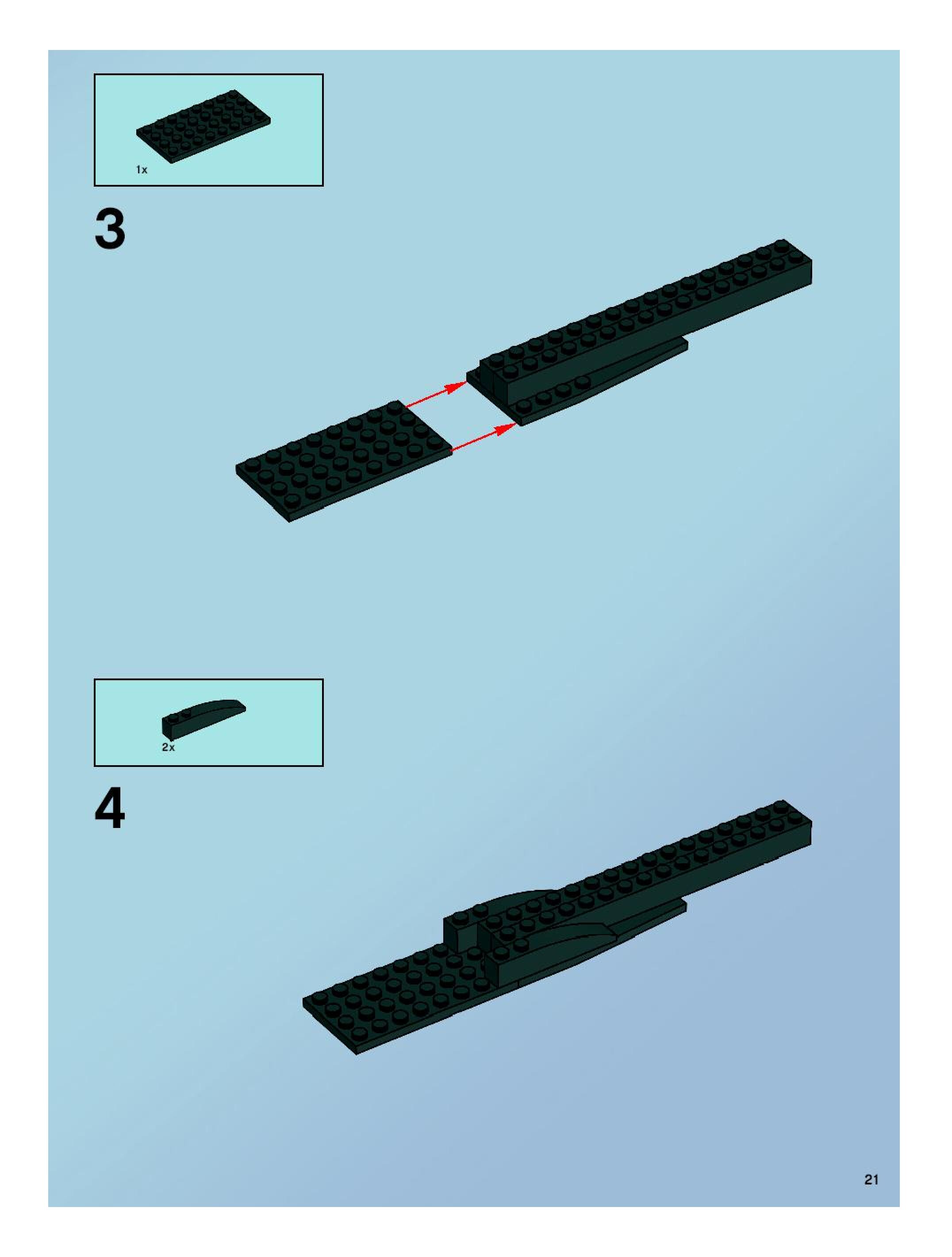 1x

3

2x

4

21