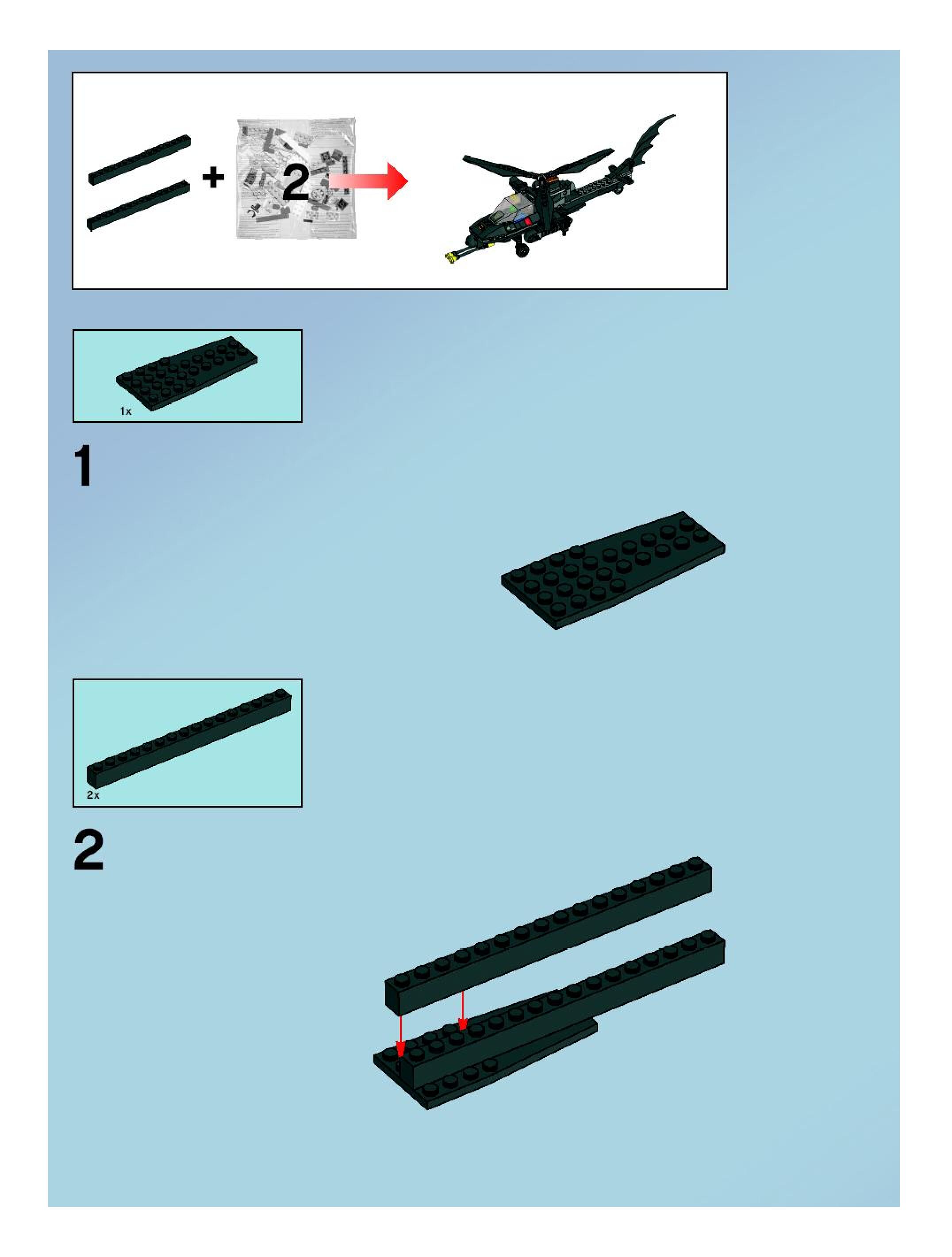 + 2

1x

1

2x

2