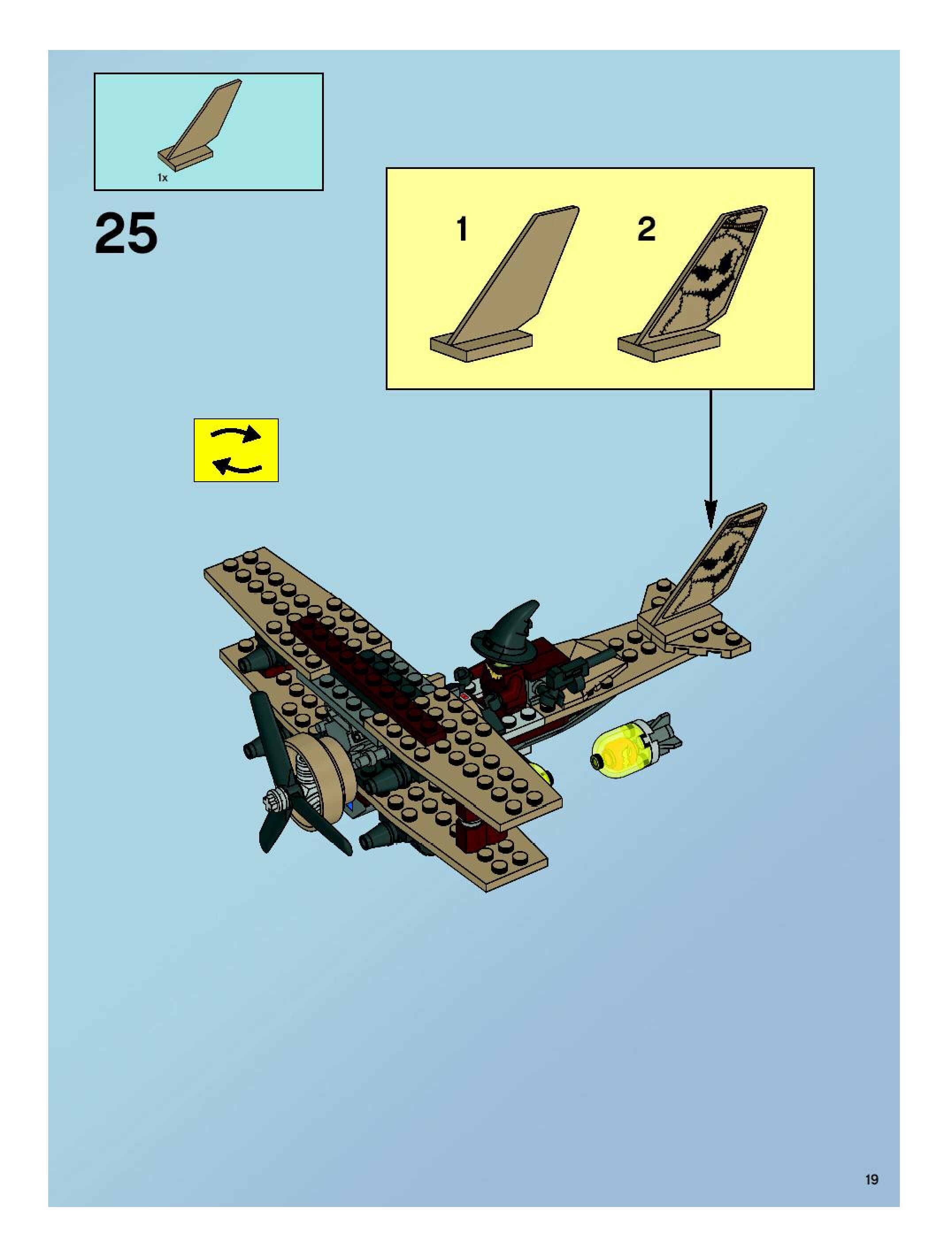 1x

25

1

2

19