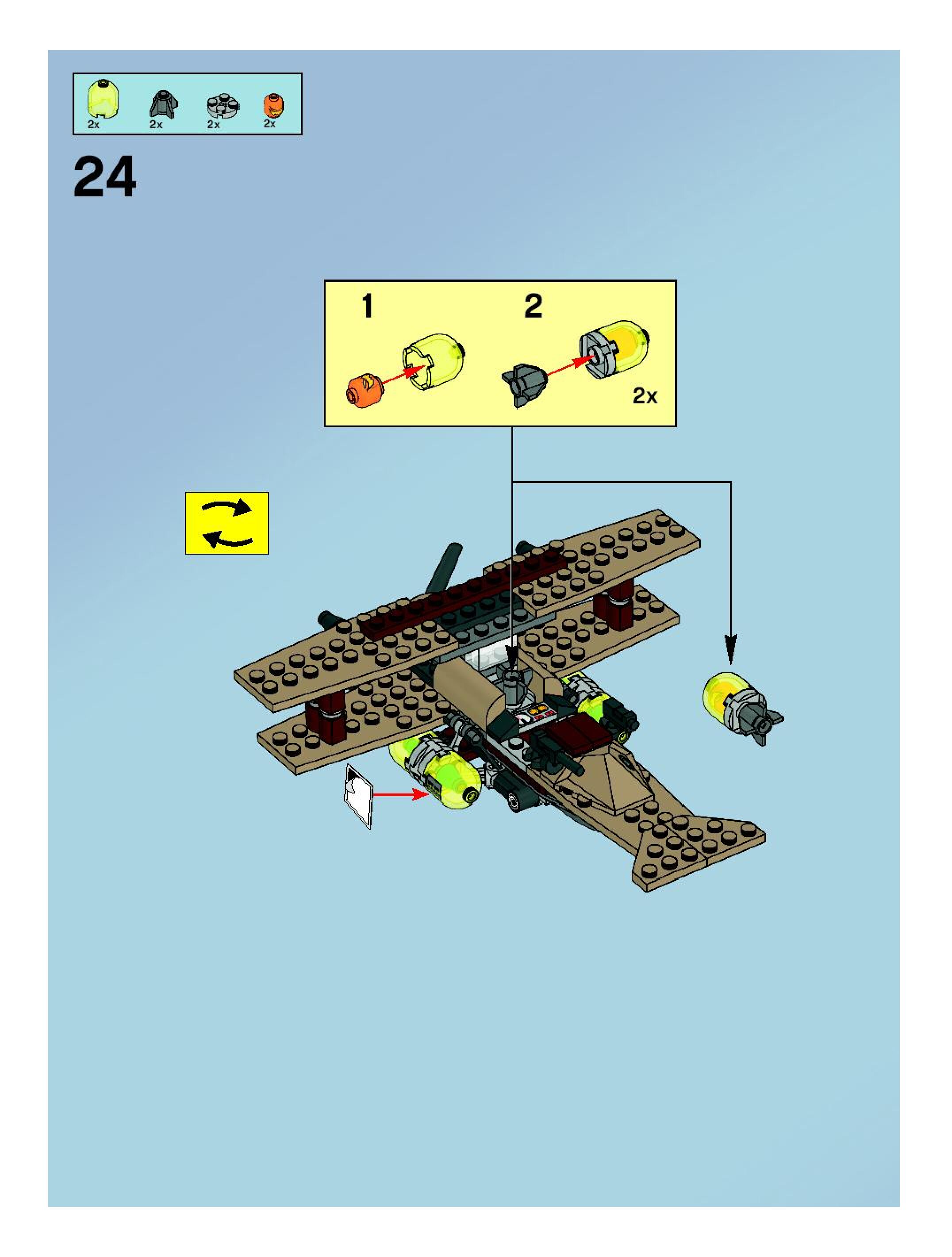 2x
2x
2x
2x

24

1

2

2x