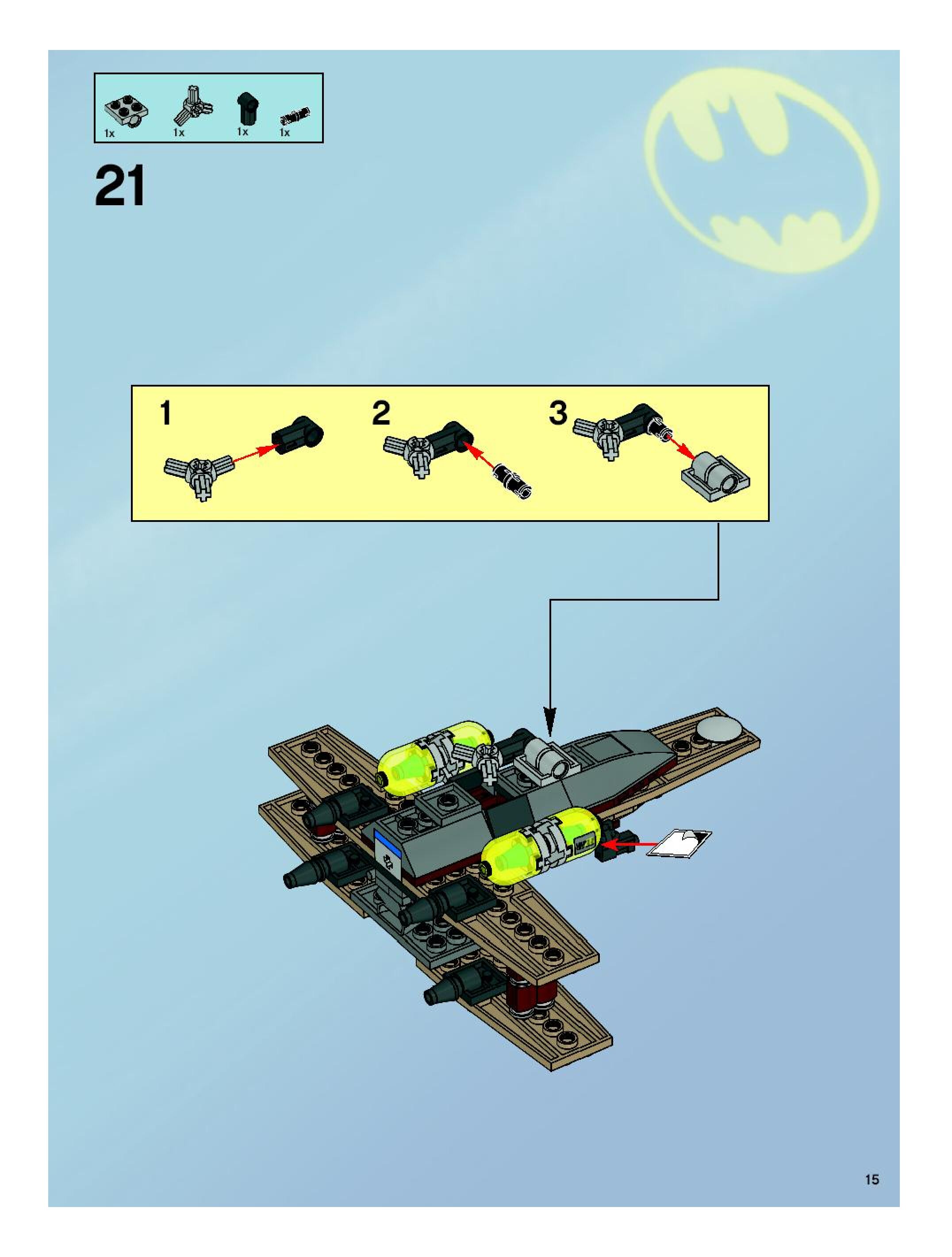 1x 1x 1x 1x

21

1

2

3

15