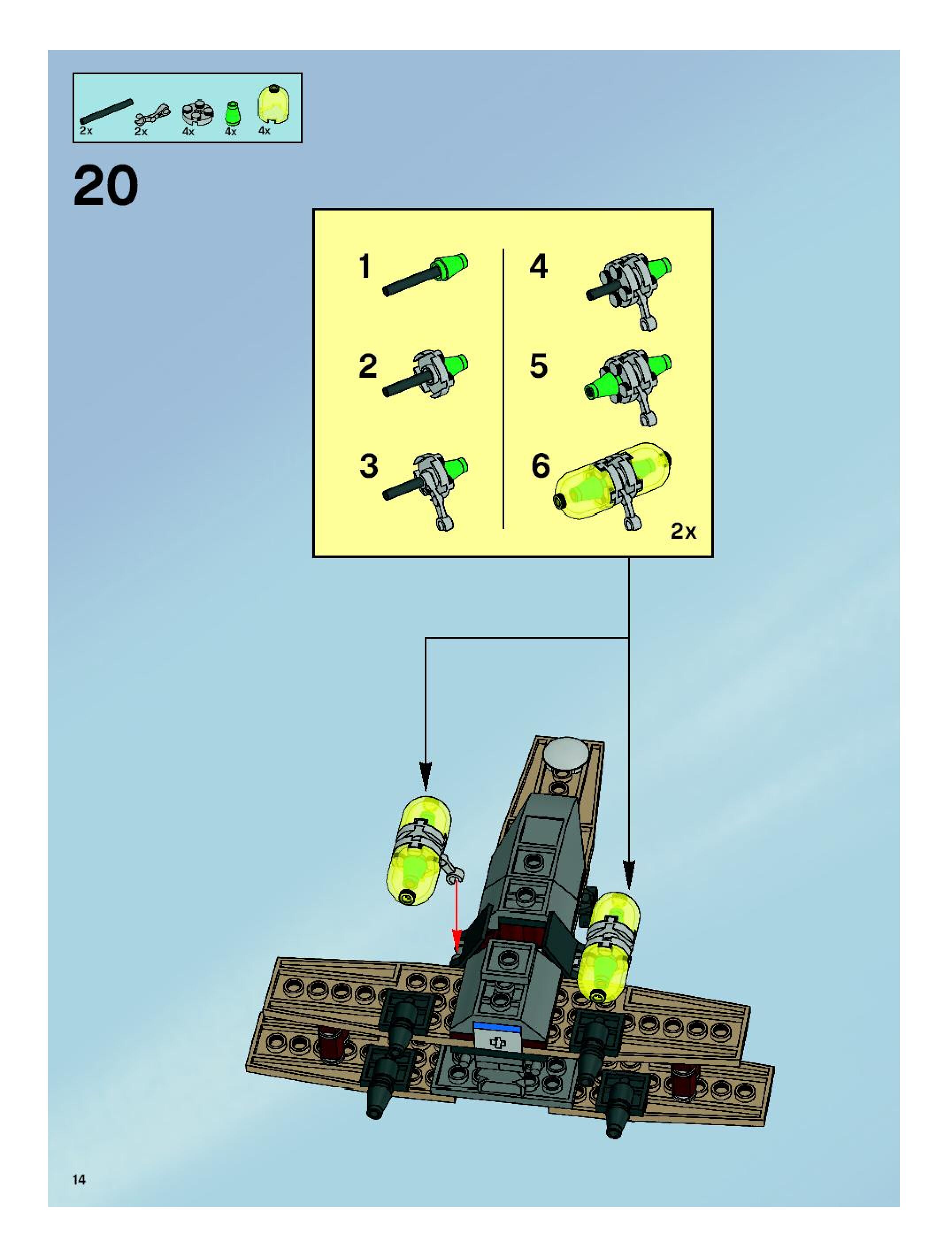 2x 2x 4x 4x 4x

20

1

2

3

4

5

6

2x

14