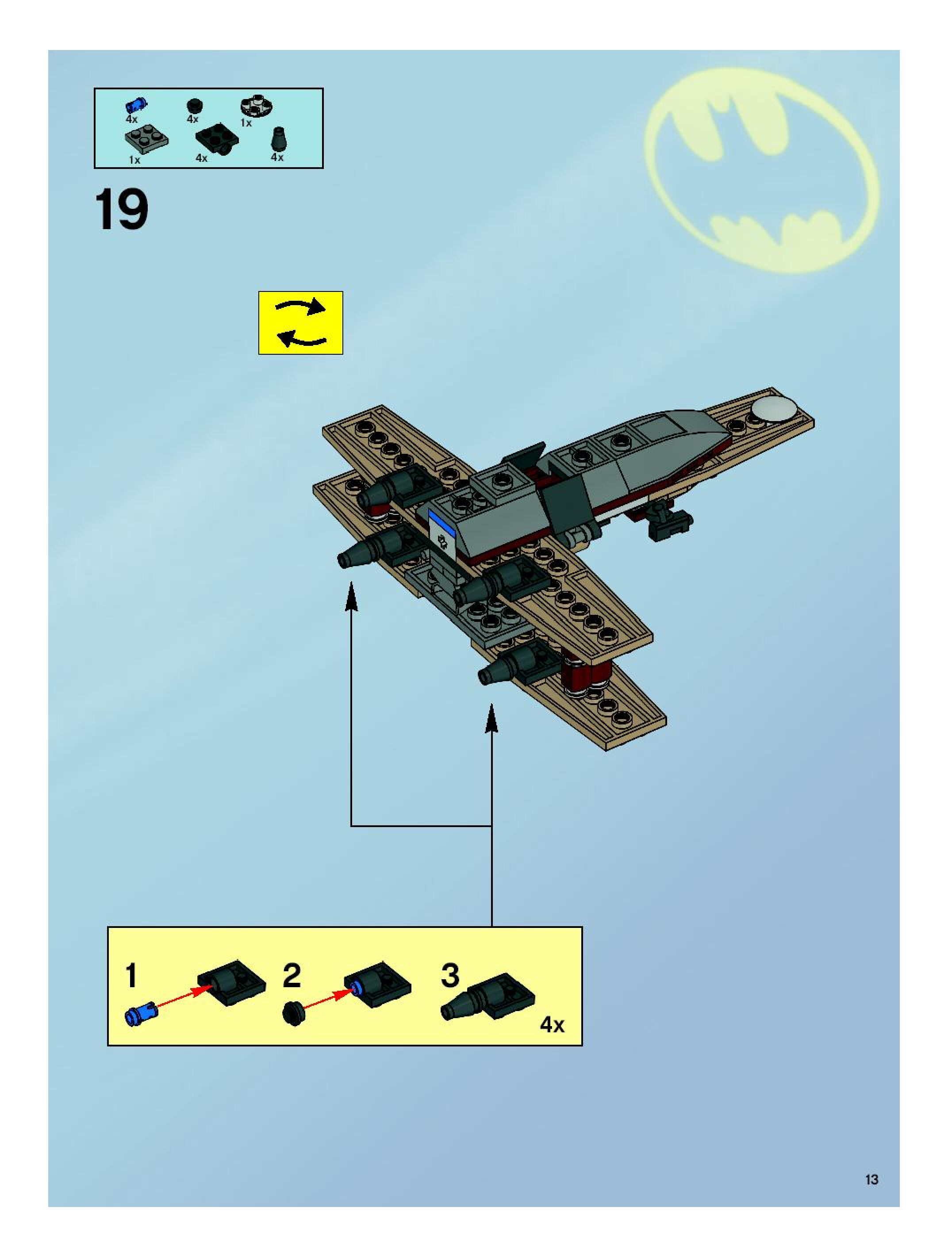 4x 4x 1x
1x 4x 4x

19

1 2 3
4x

13