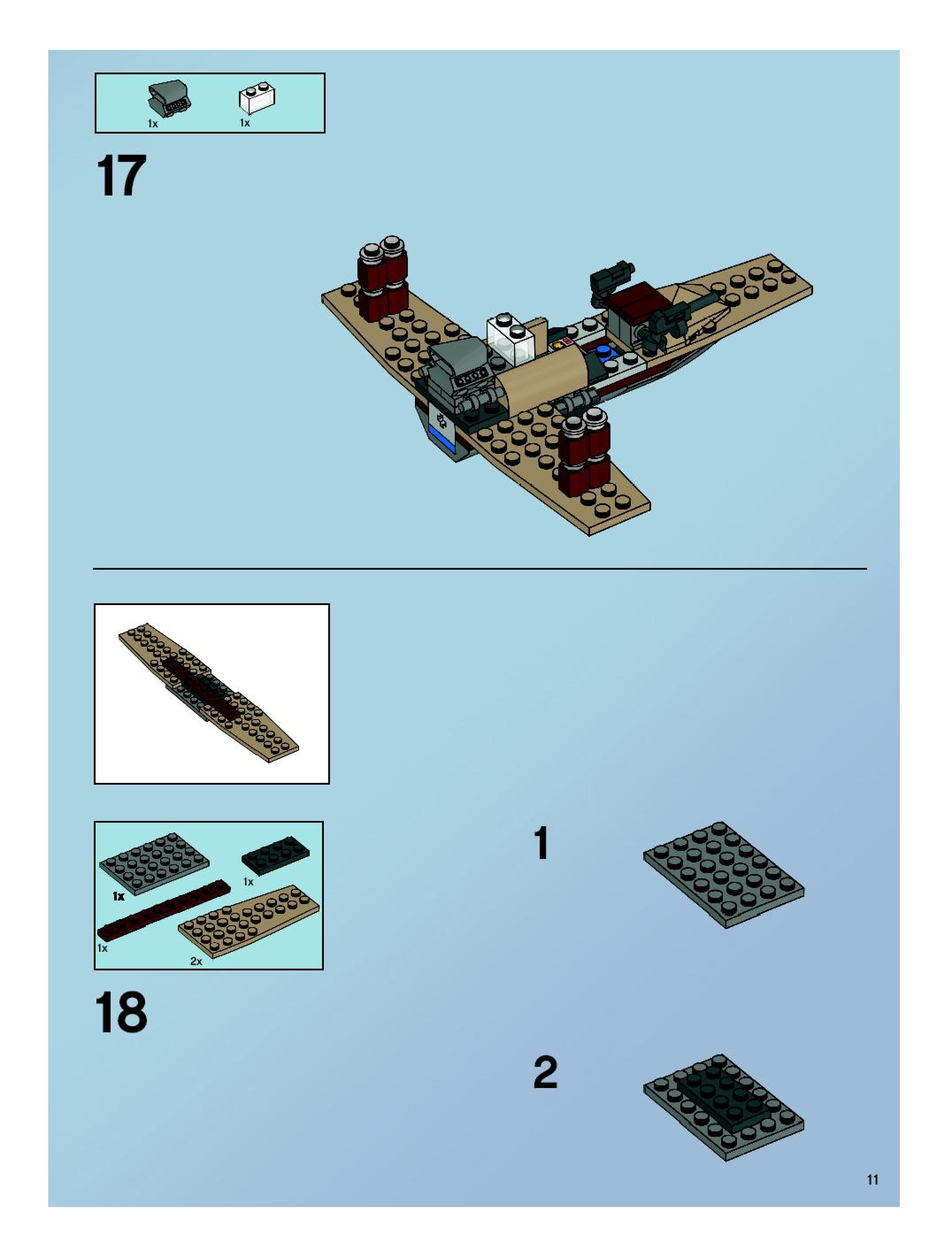 1x 1x

17

1x 1x
1x 2x

18

1

2

11