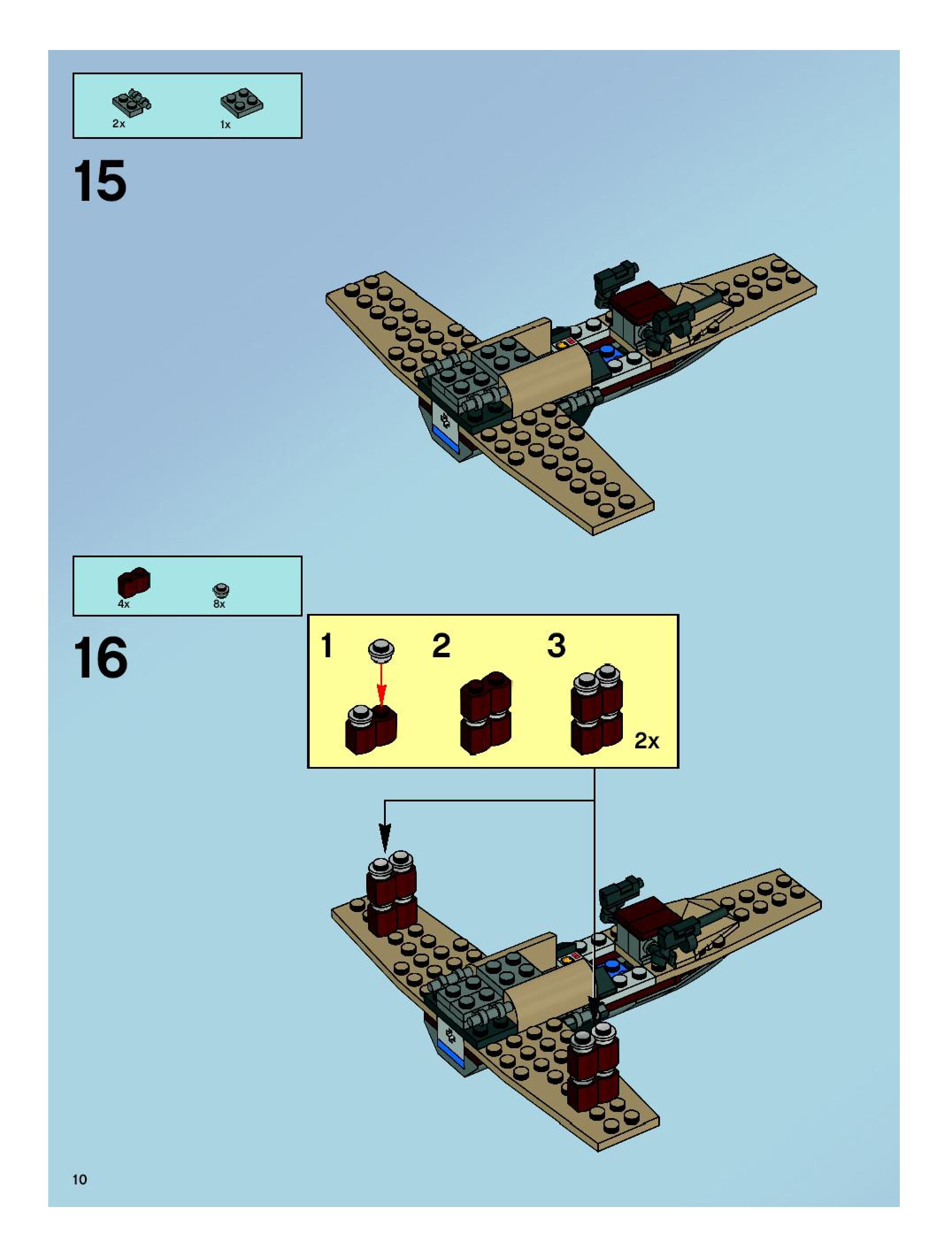 2x
1x

15

4x
8x

16

1
2
3
2x

10