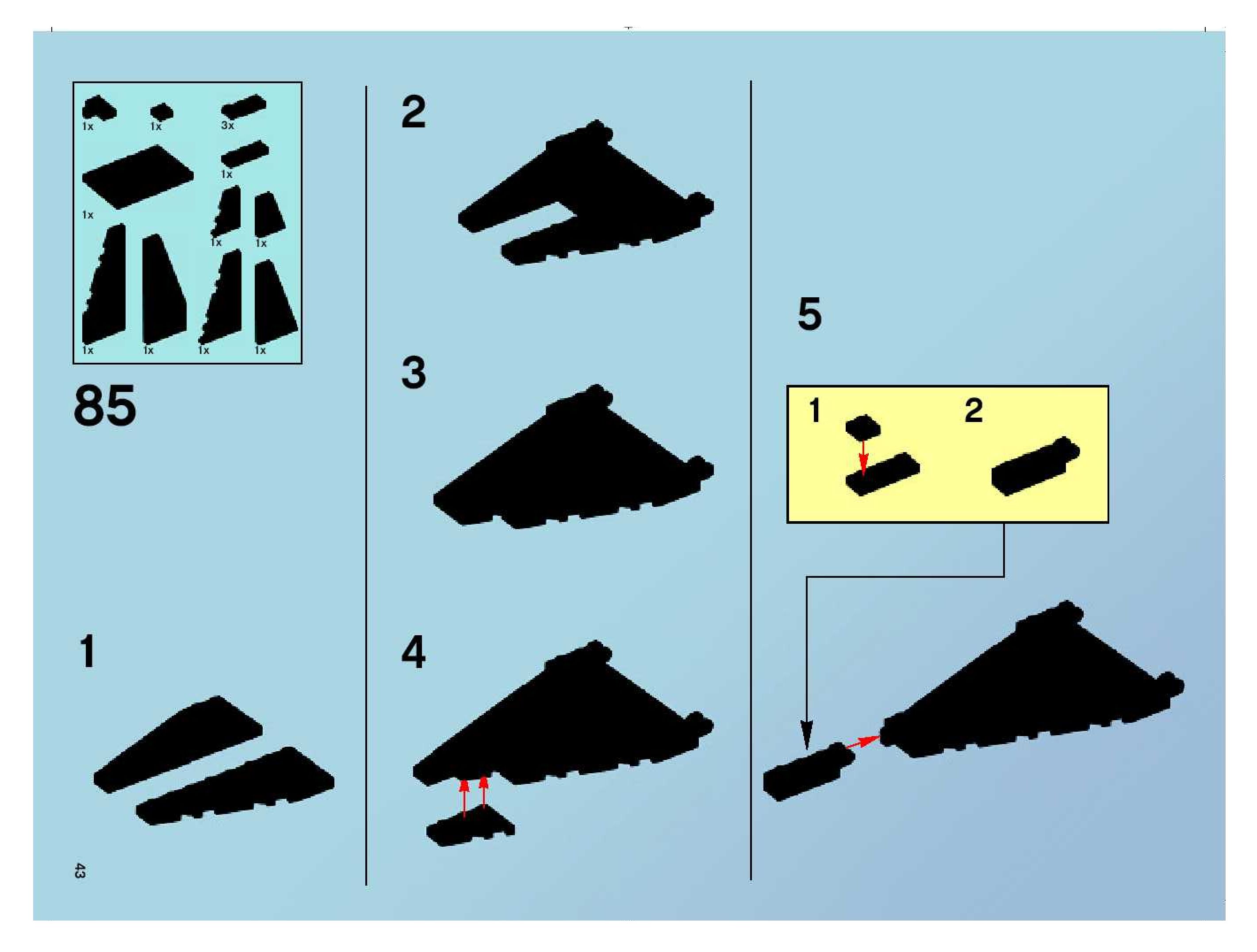 1x 1x 3x
1x
1x
1x 1x
1x 1x 1x 1x

85

1

43

2

3

4

5

1 2