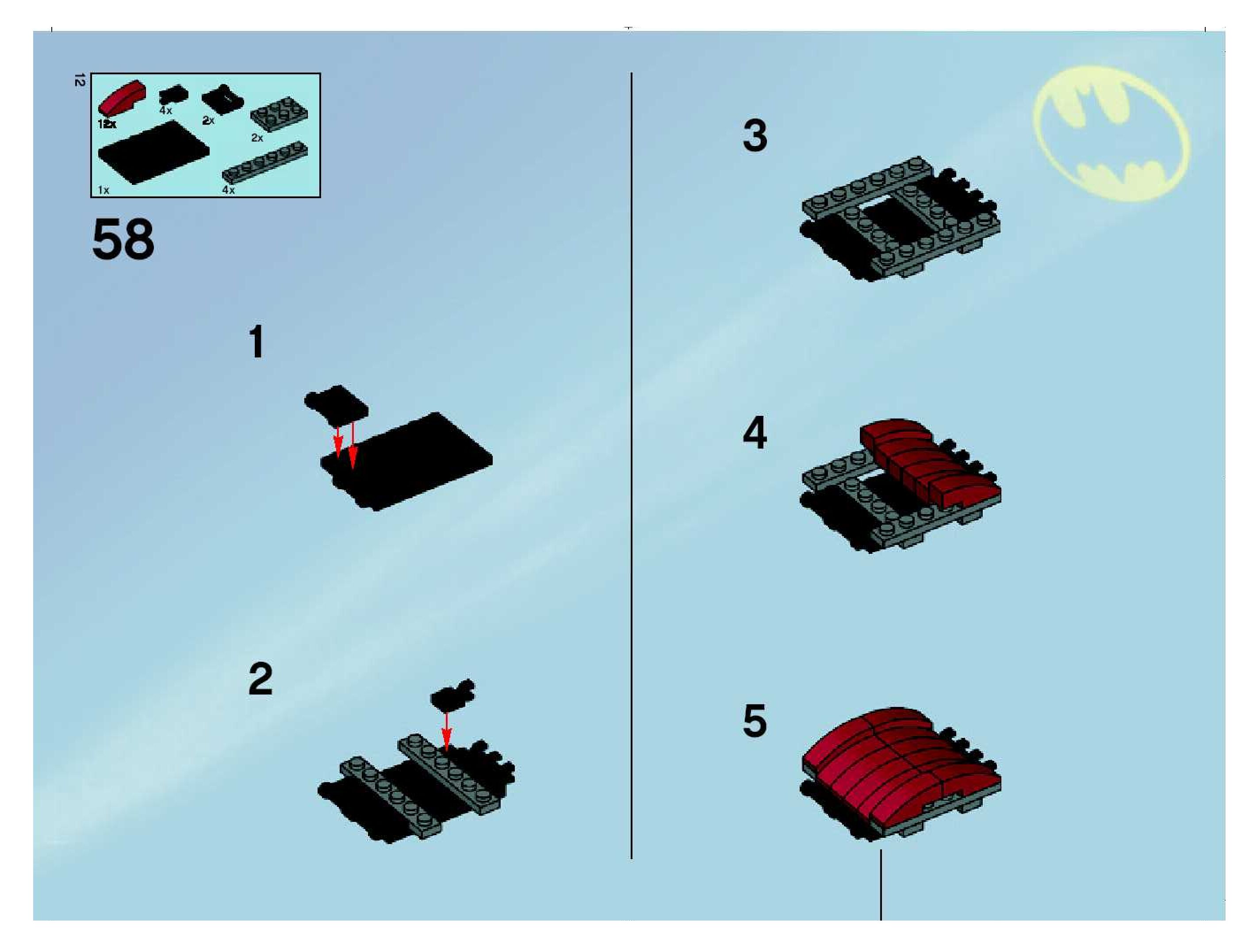 12

12x 4x 2x 2x 1x 4x

58

1

2

3

4

5