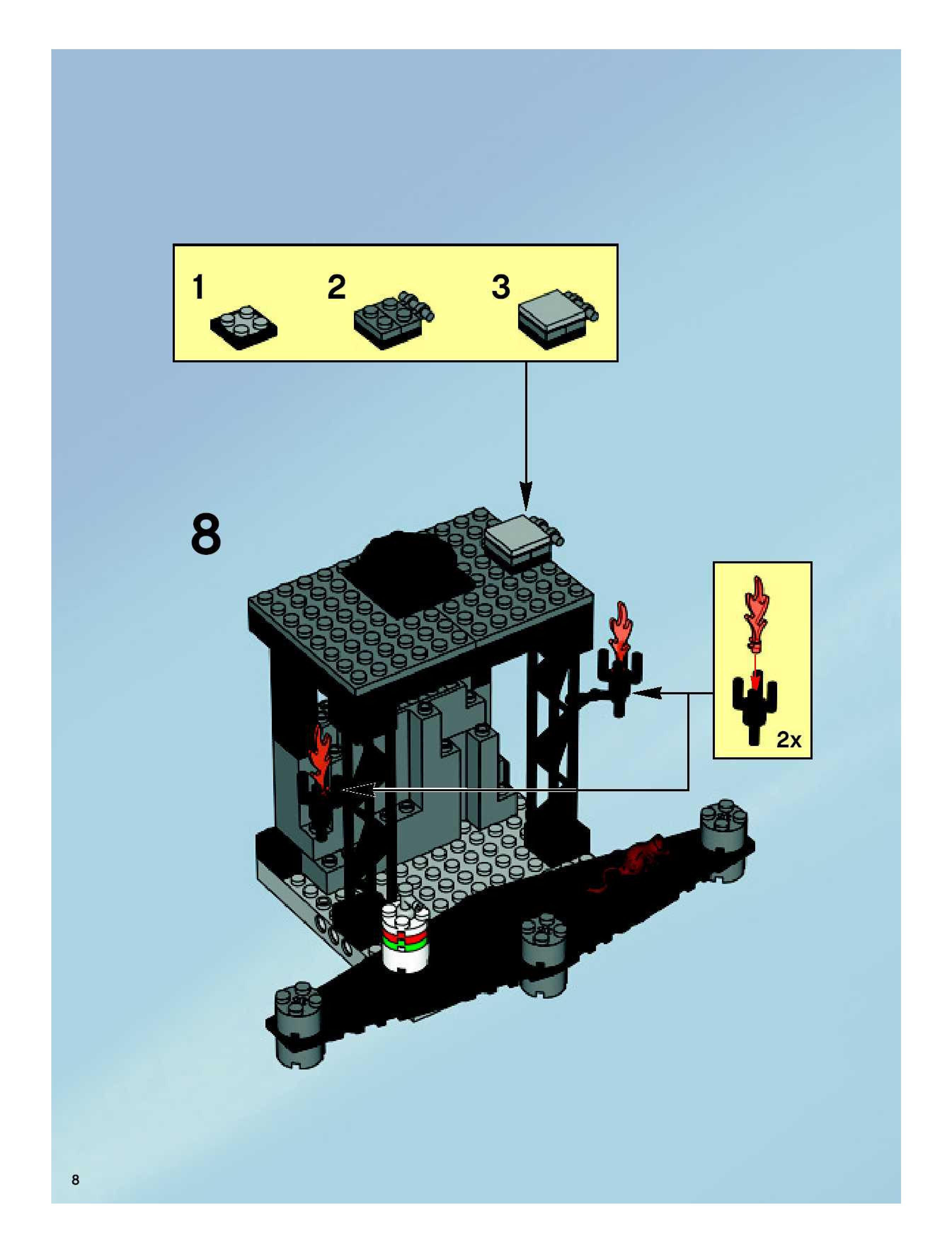 1

2

3

8

2x

8