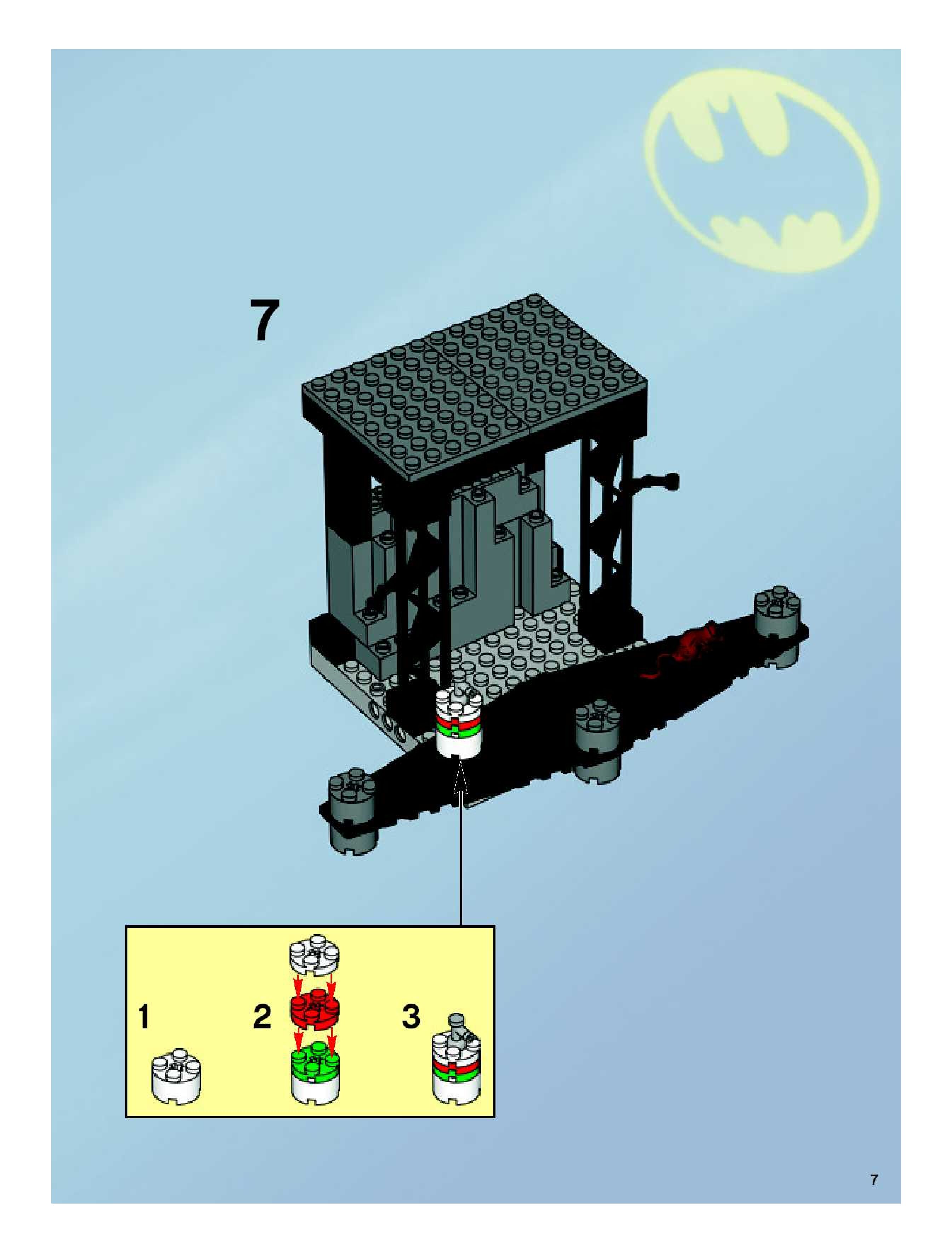 7

1

2

3

7