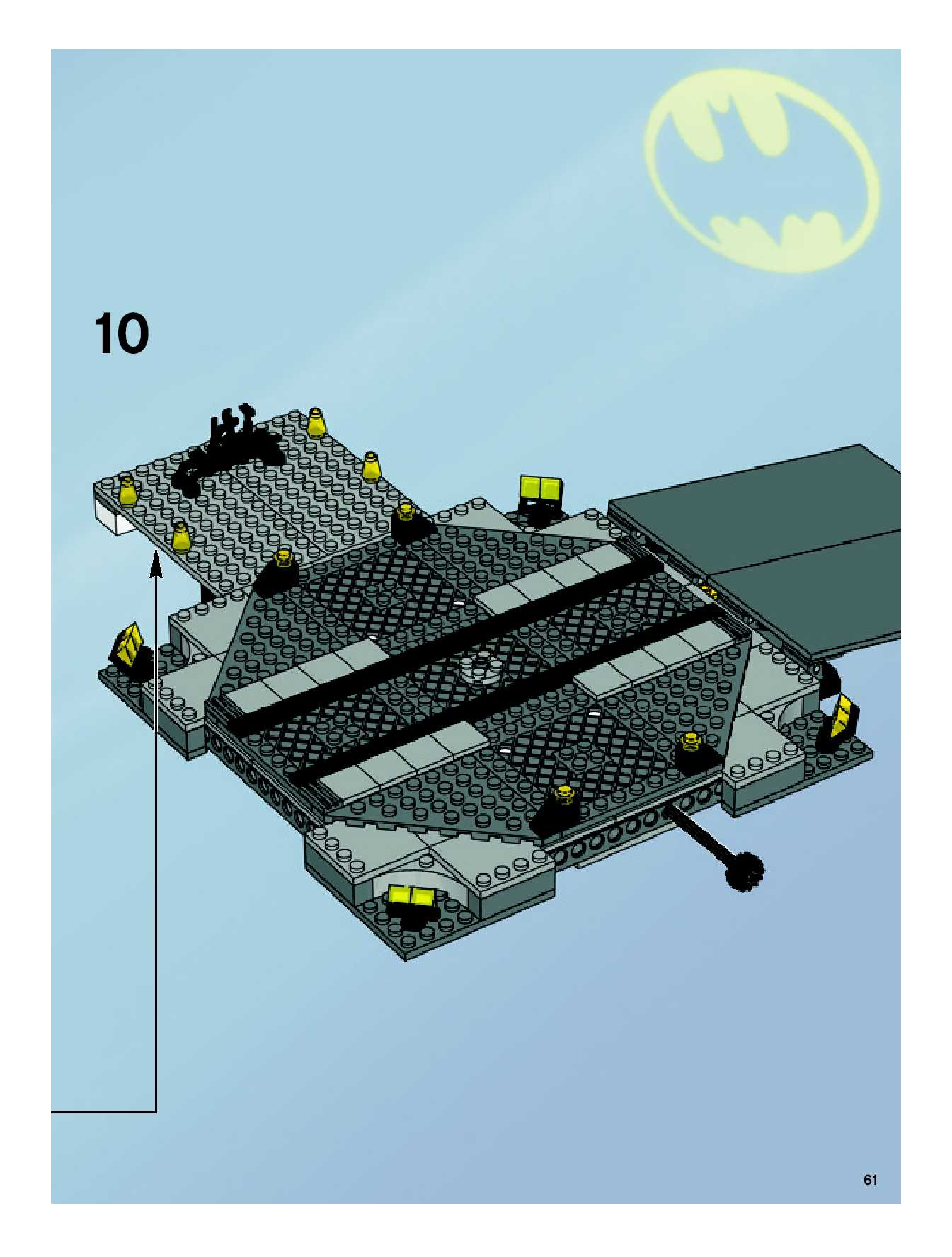 10

61