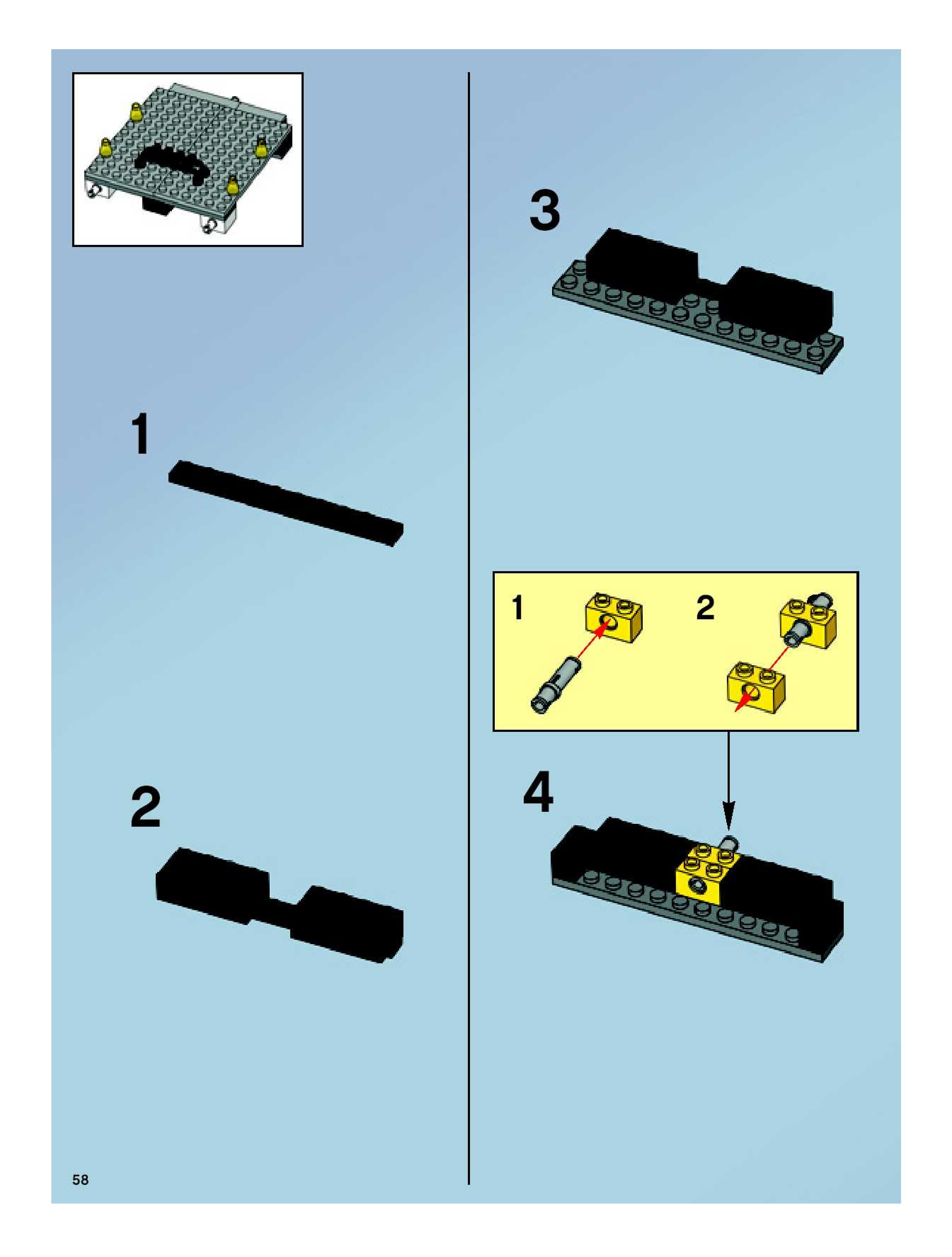 1

2

3

1

2

4

58