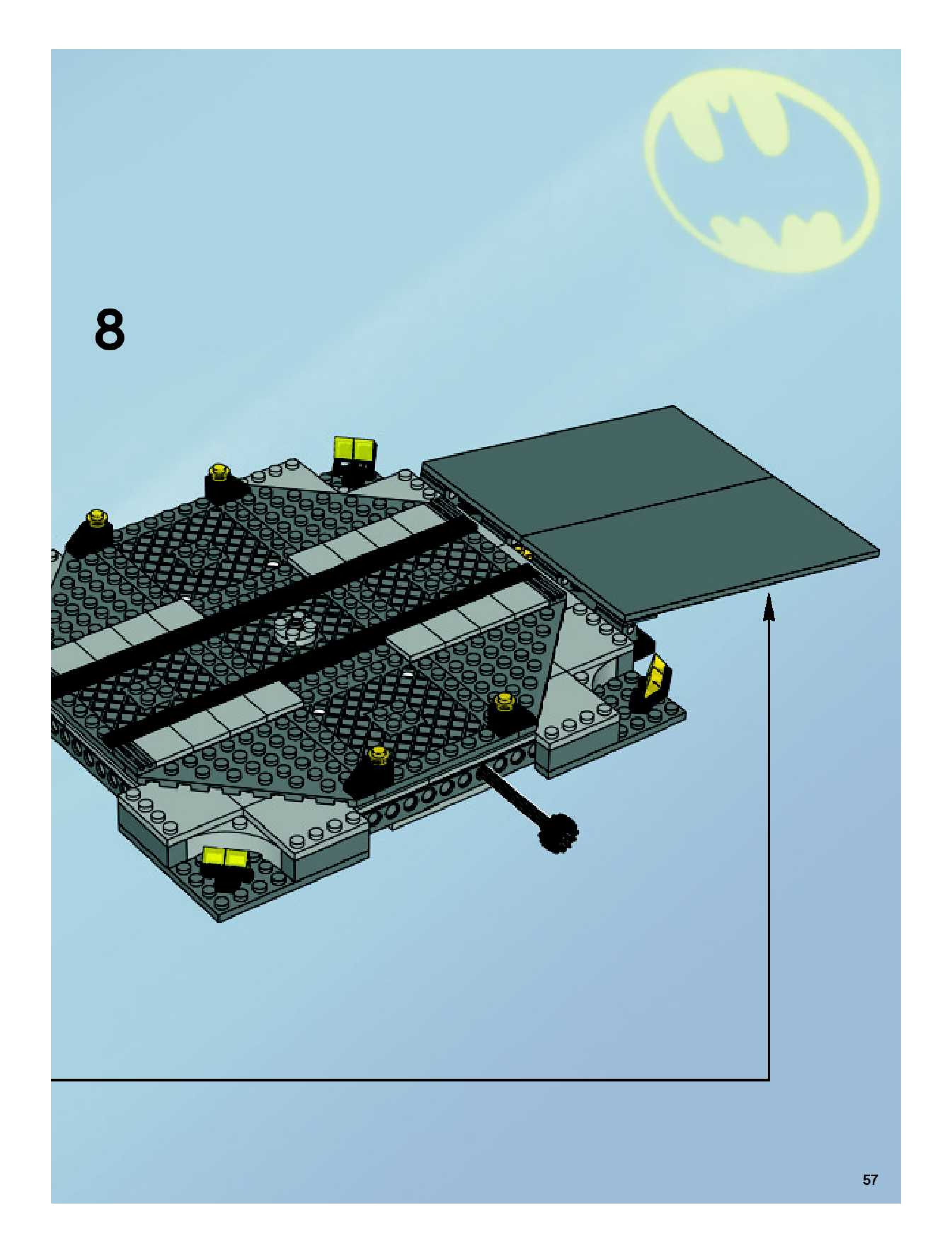 8

57