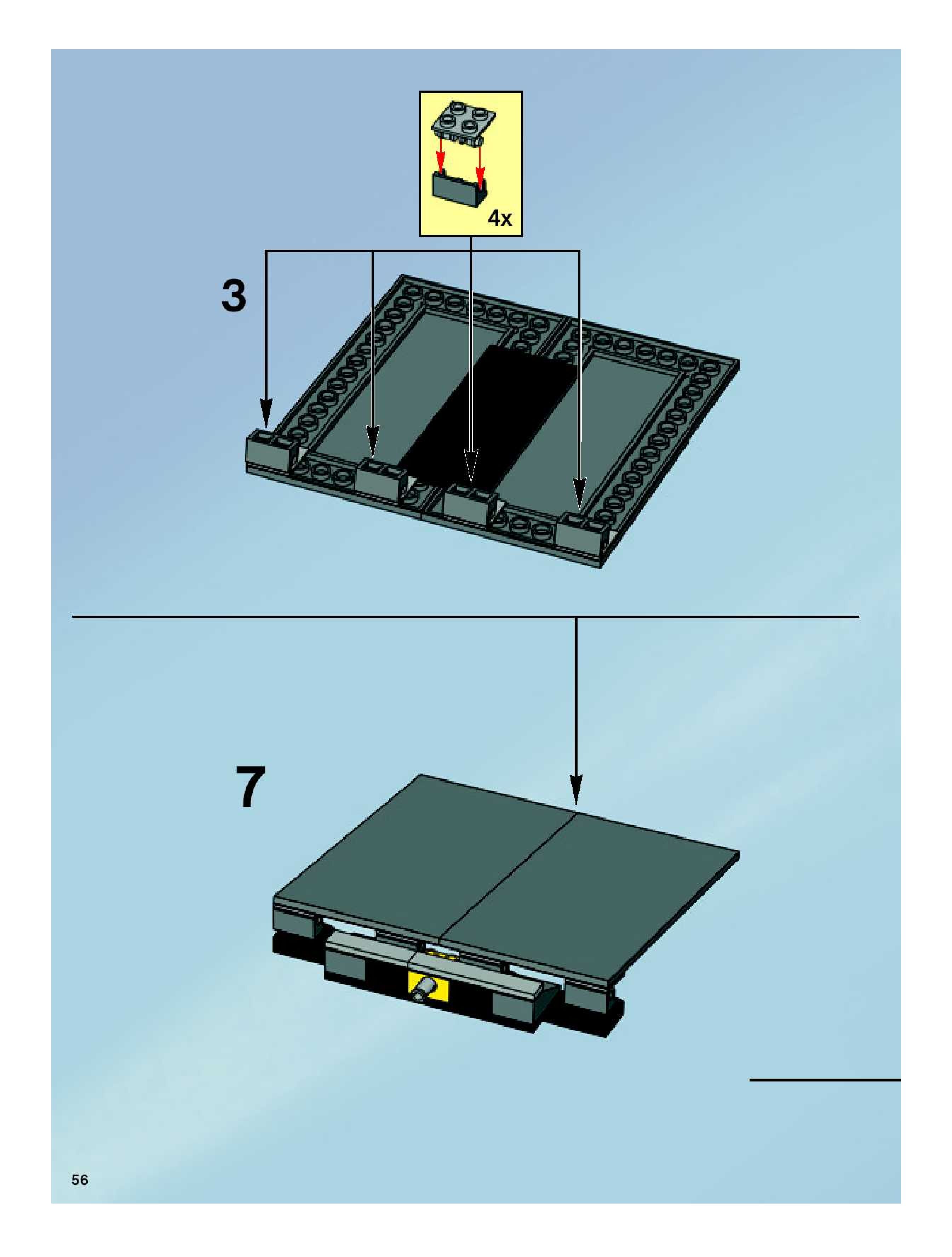 4x

3

7

56