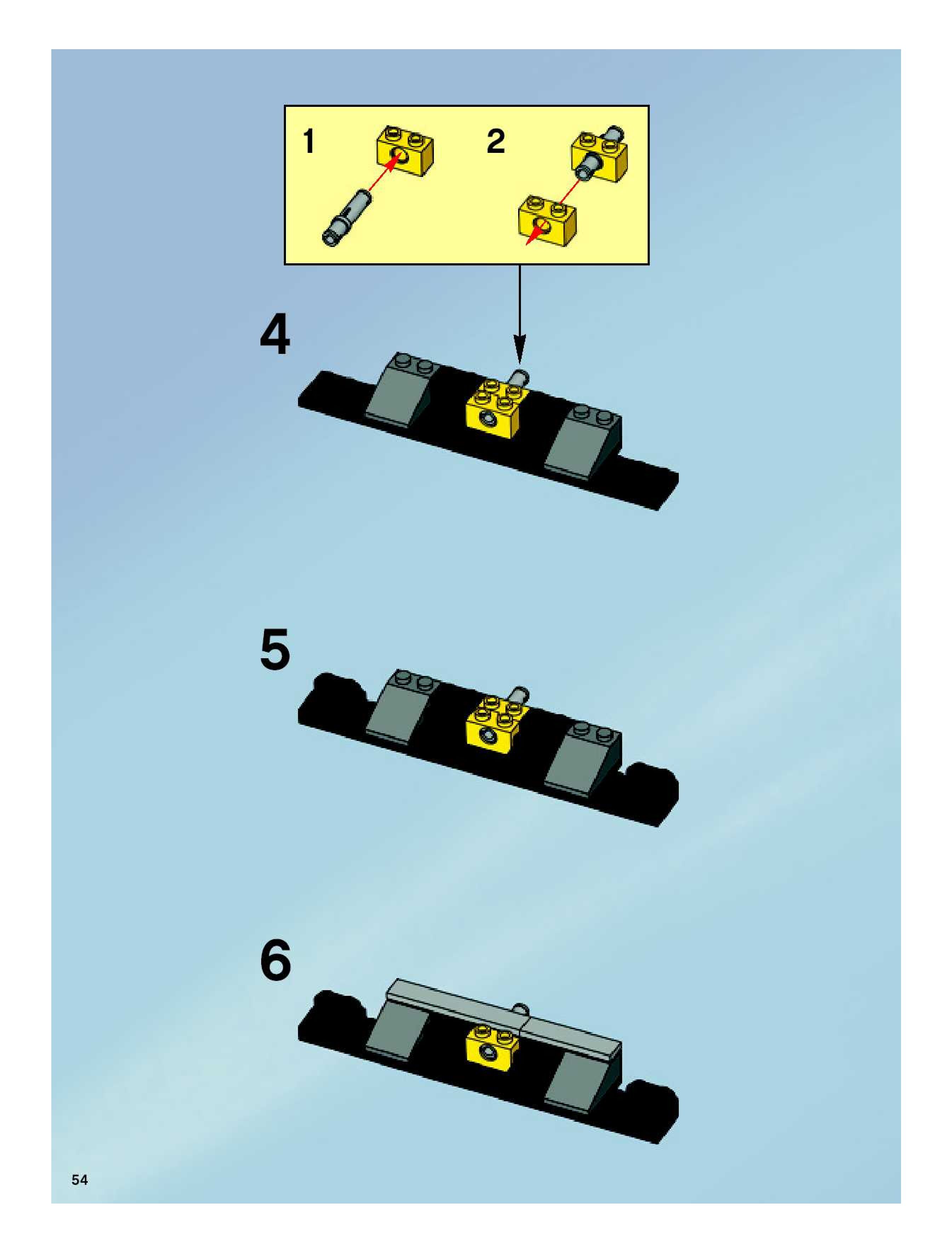 1

2

4

5

6

54