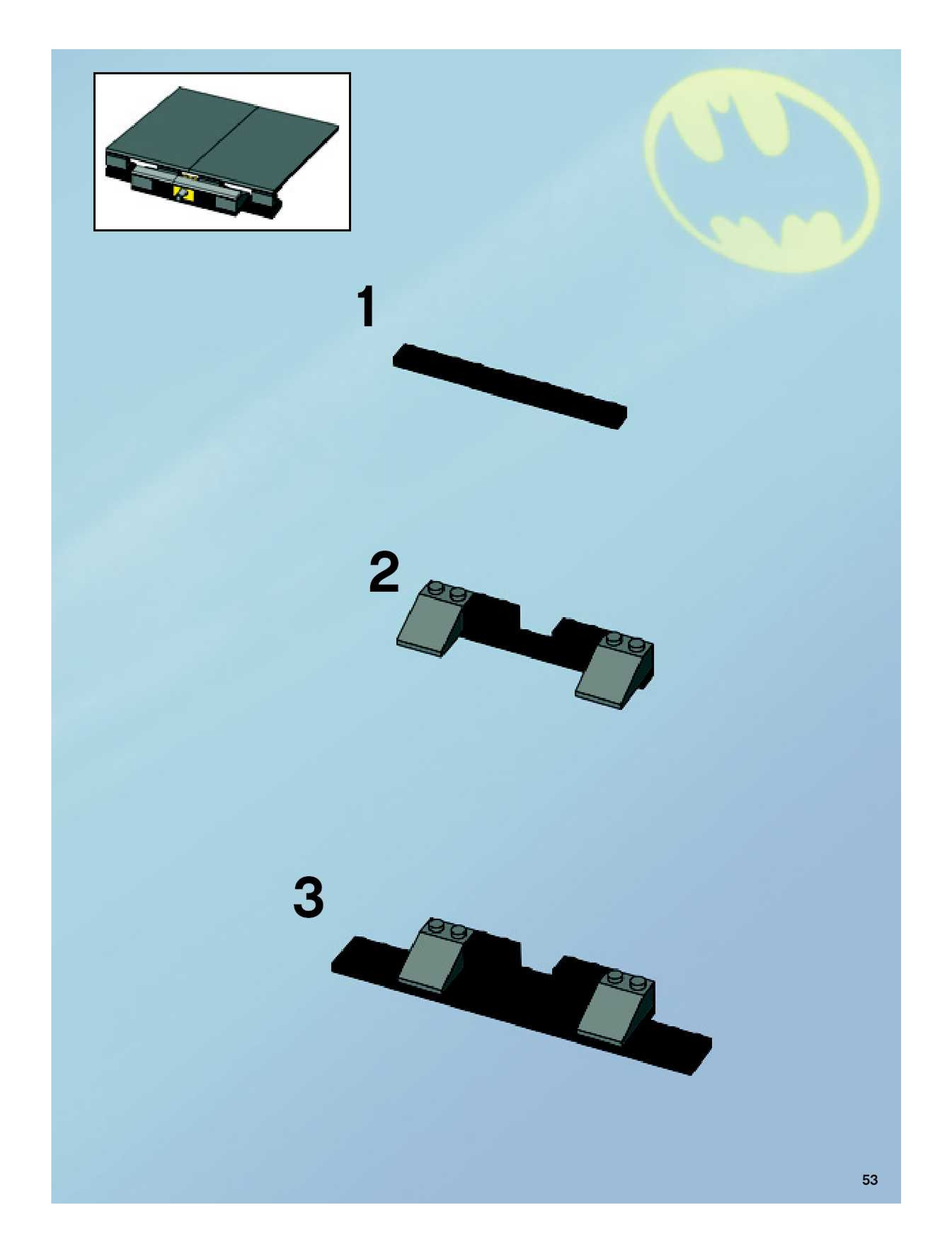 1

2

3

53