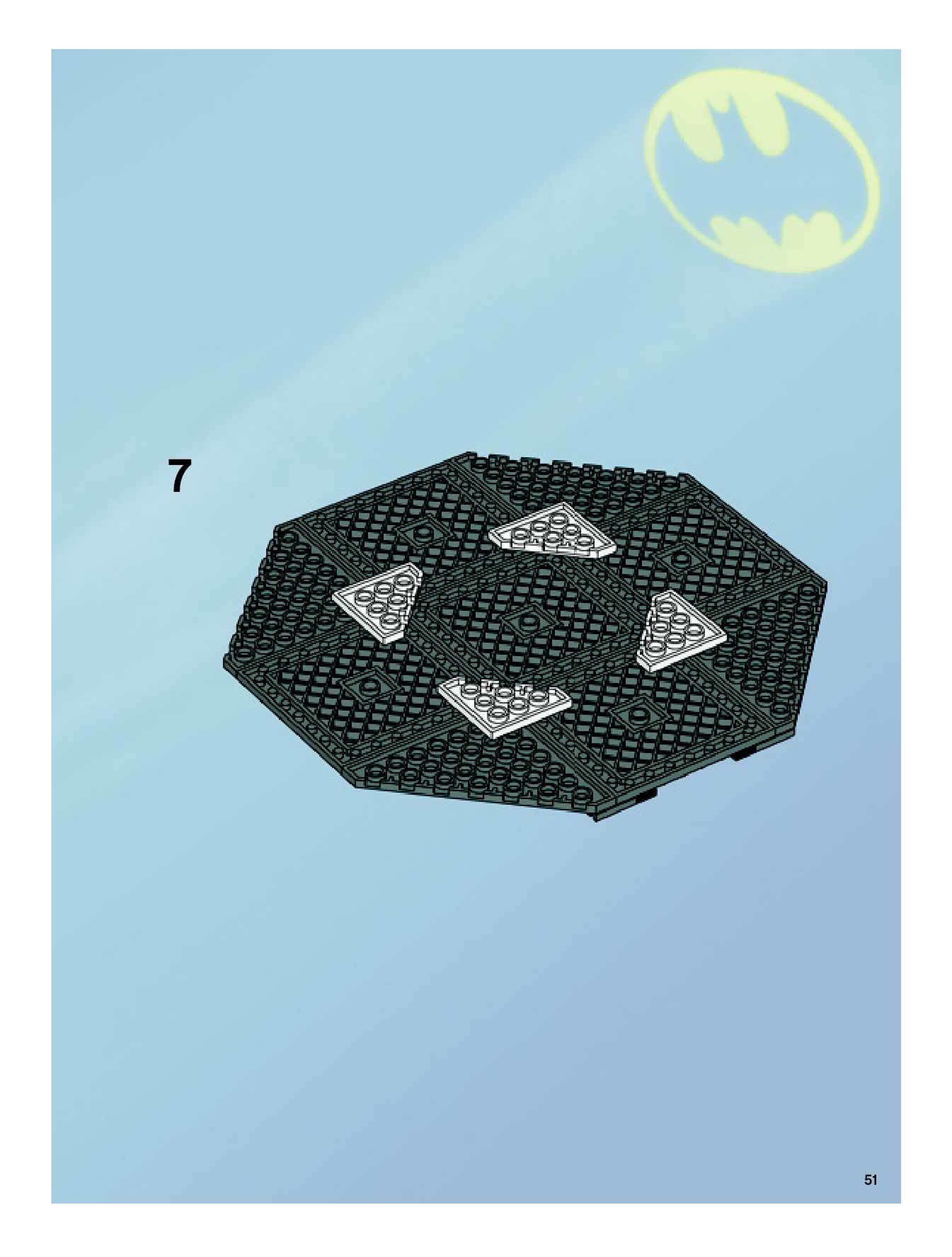 7

51