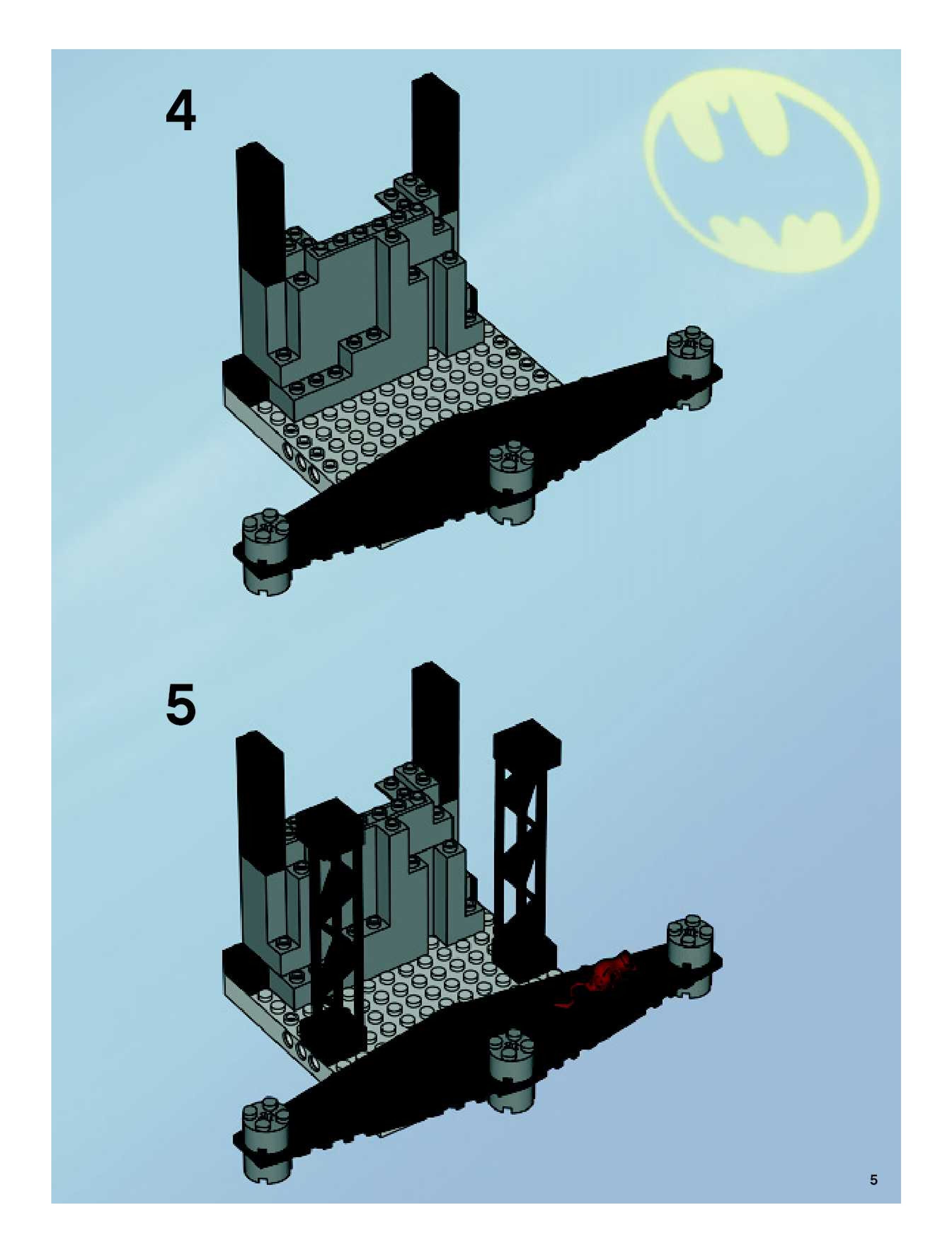 4

5

5