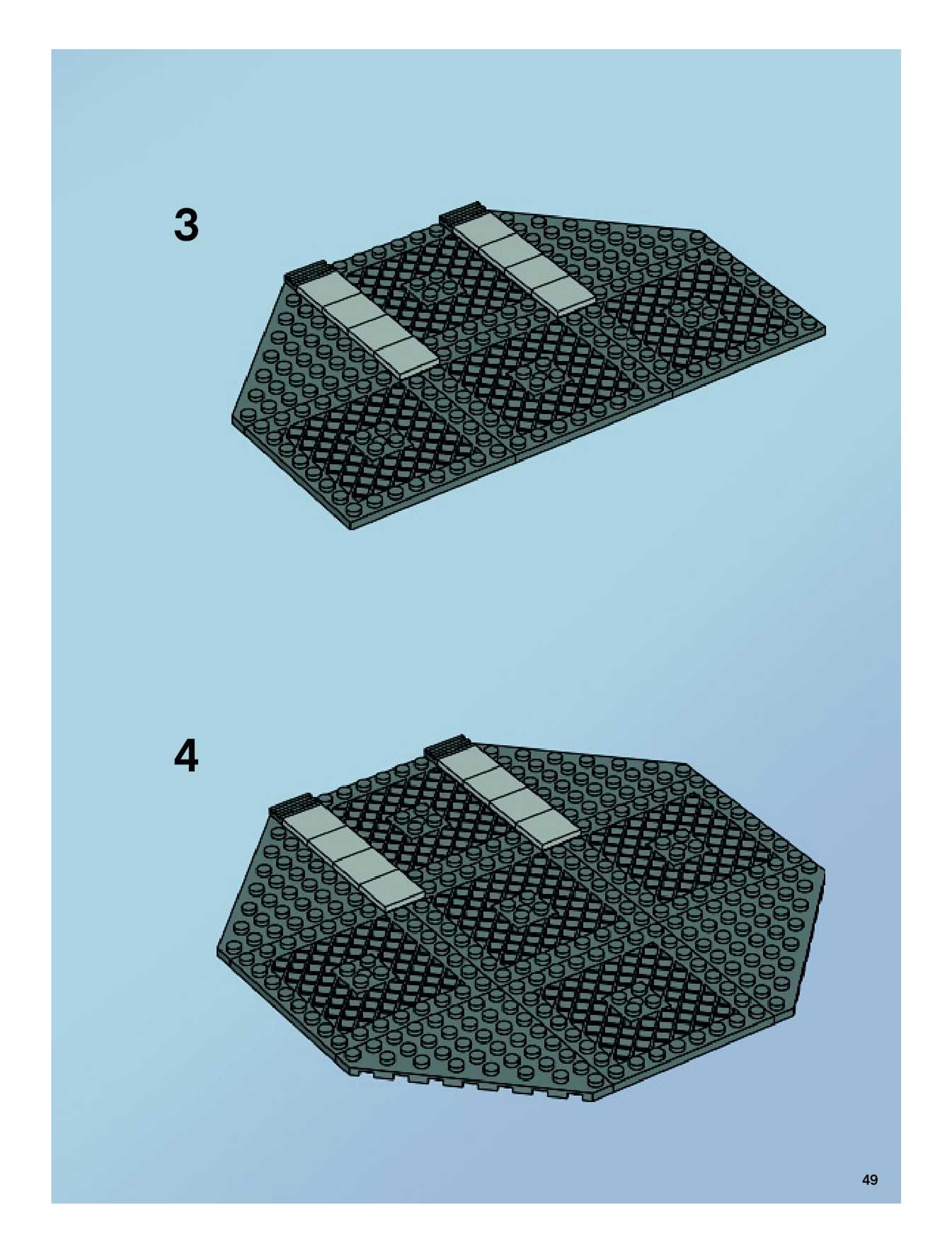 3

4

49