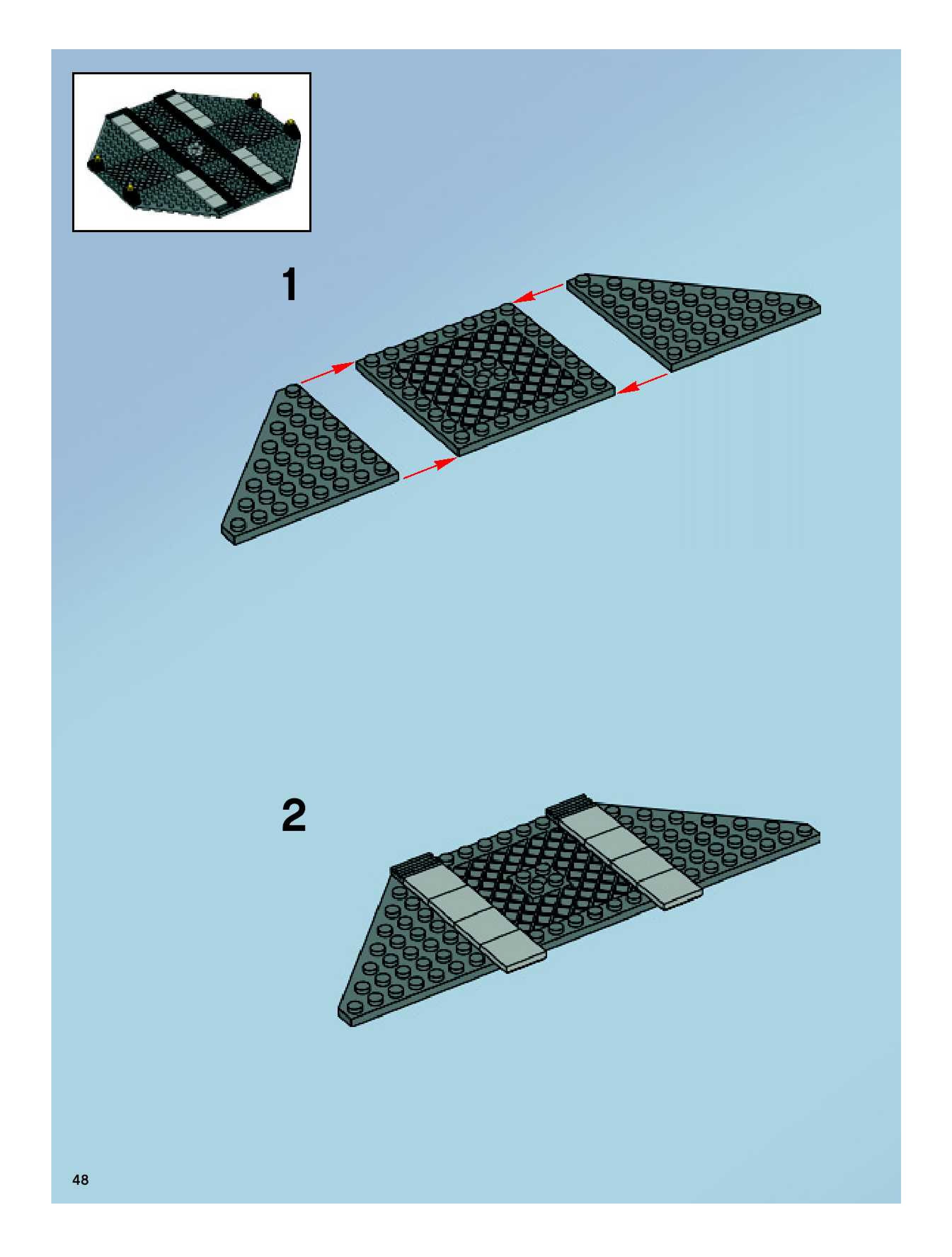 1

2

48