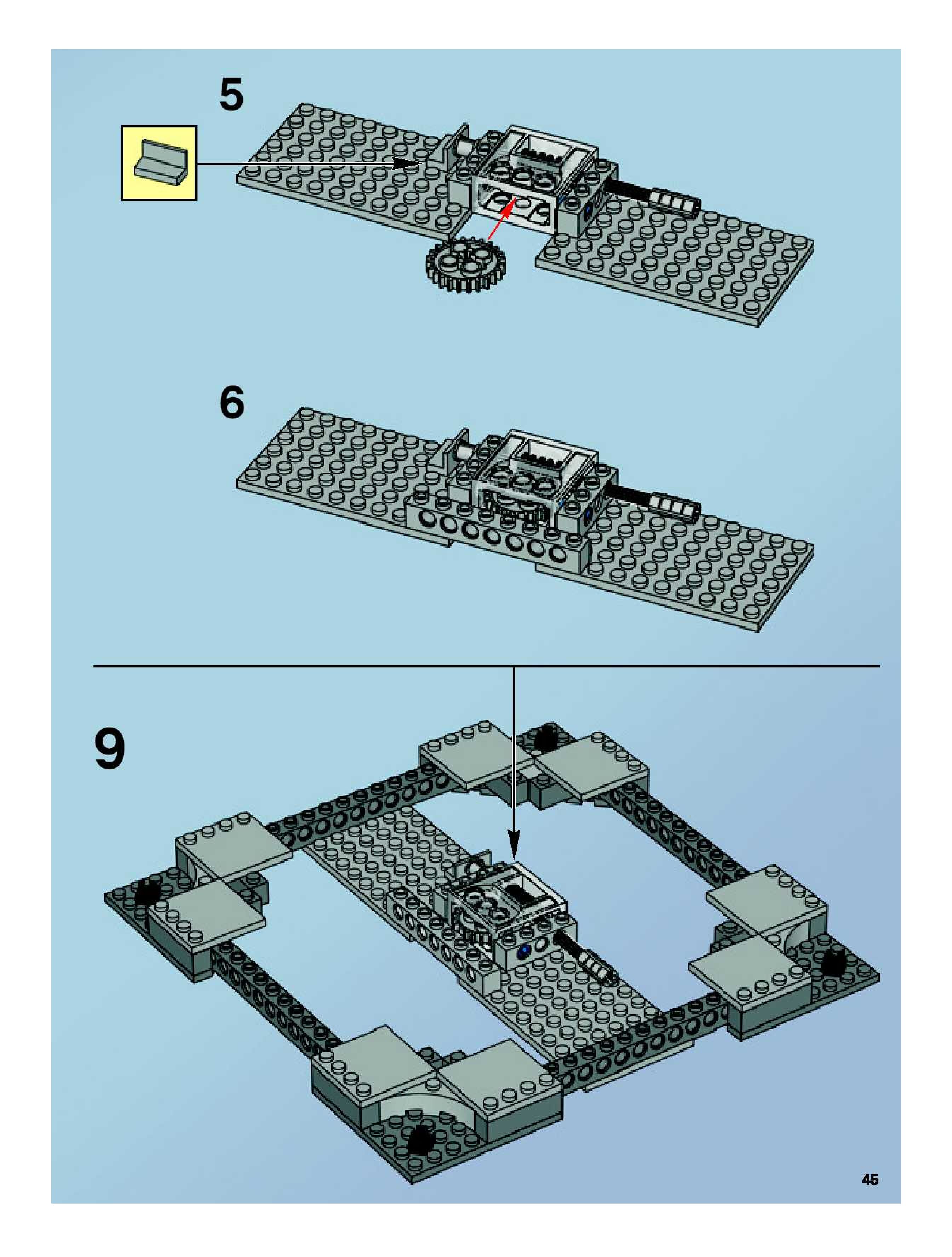 5

6

9

45