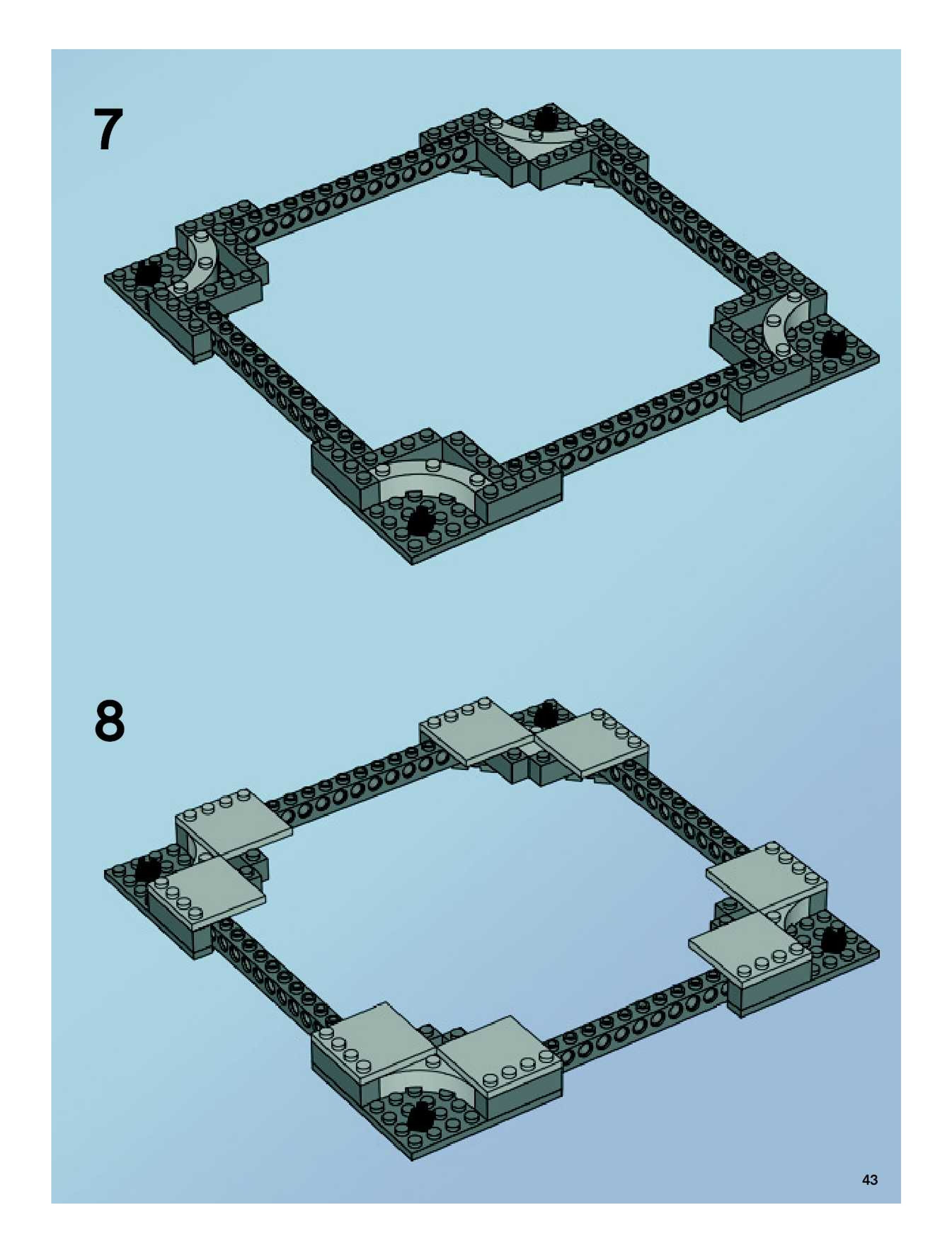 7

8

43