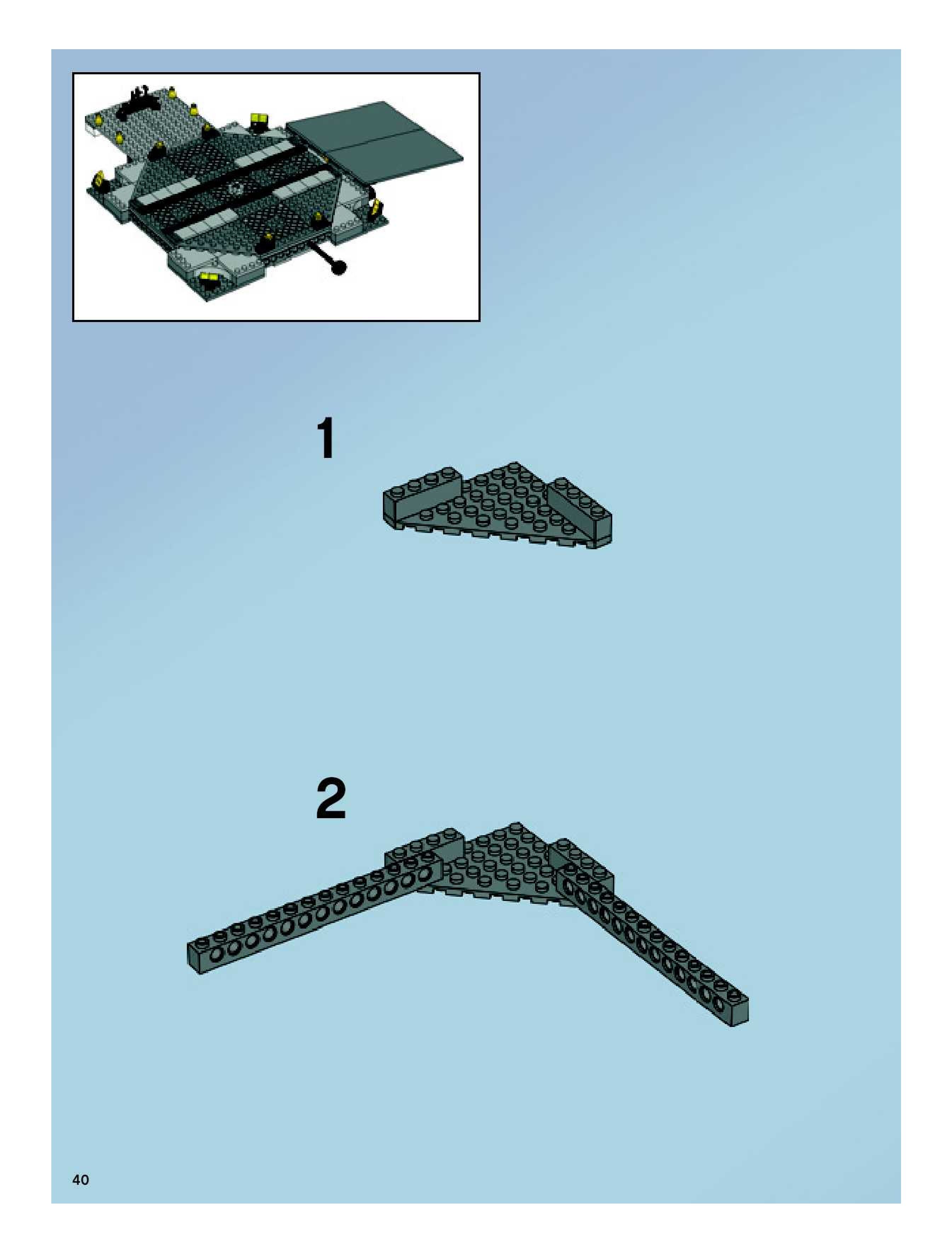 1

2

40