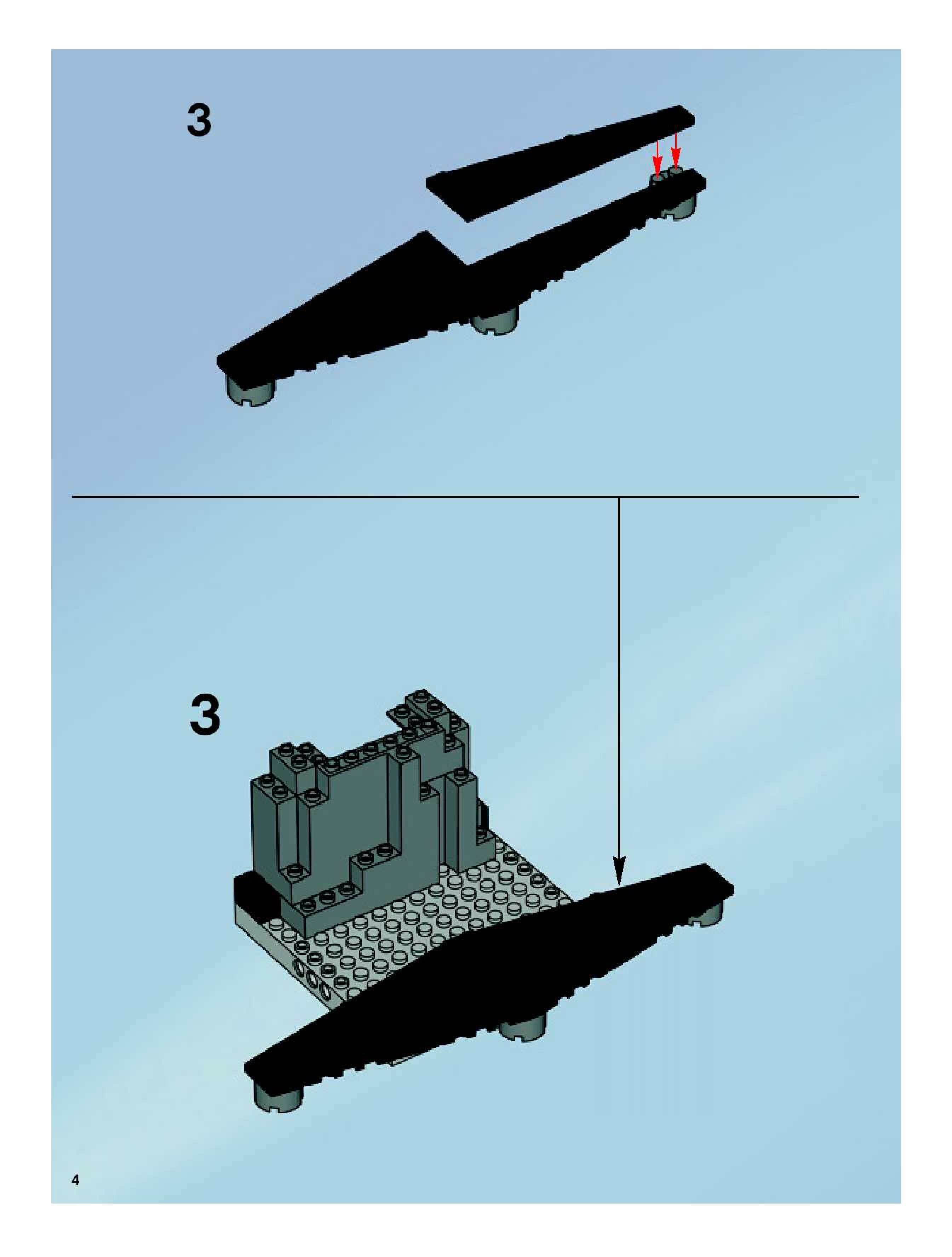 3

3

4