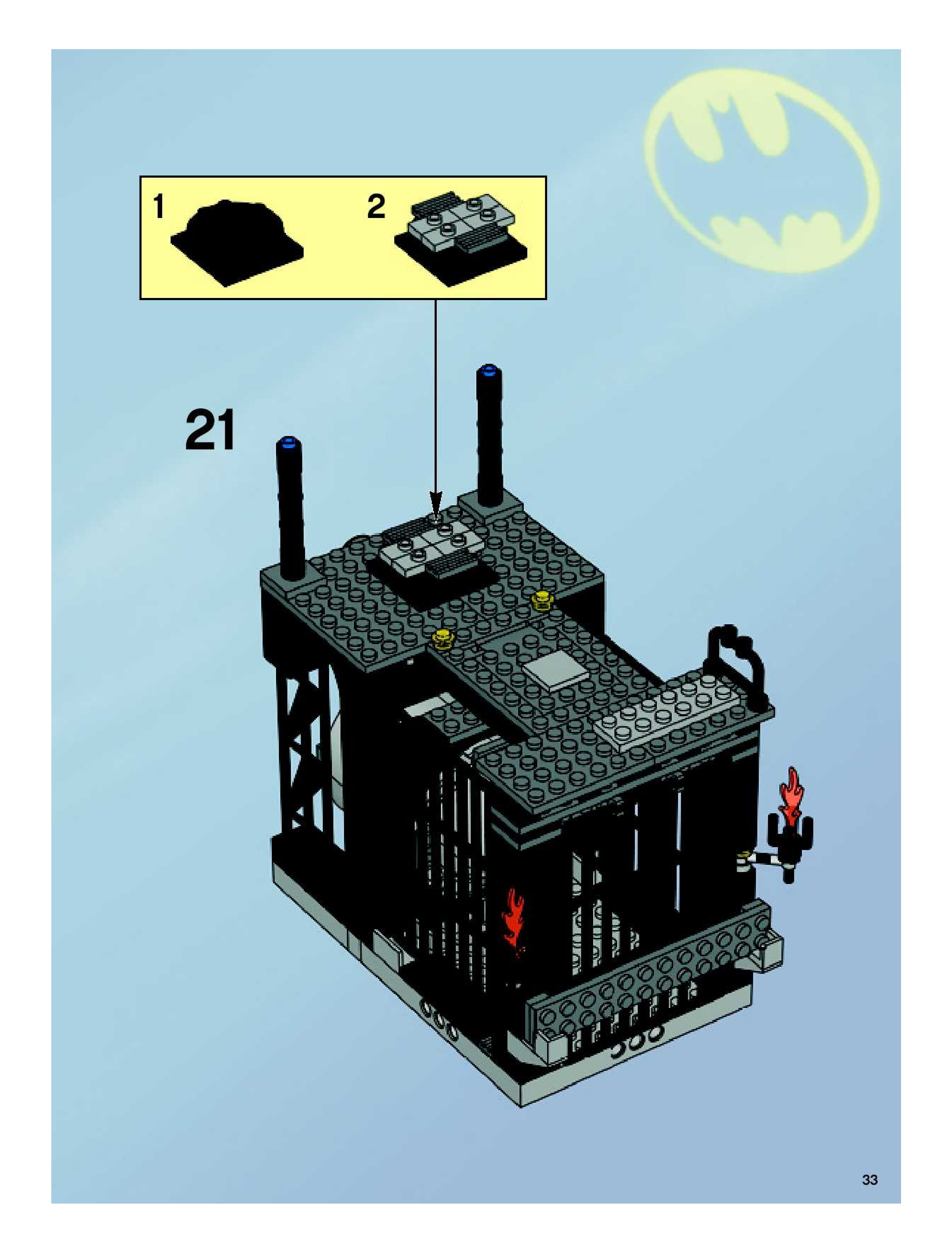 1
2
21
33