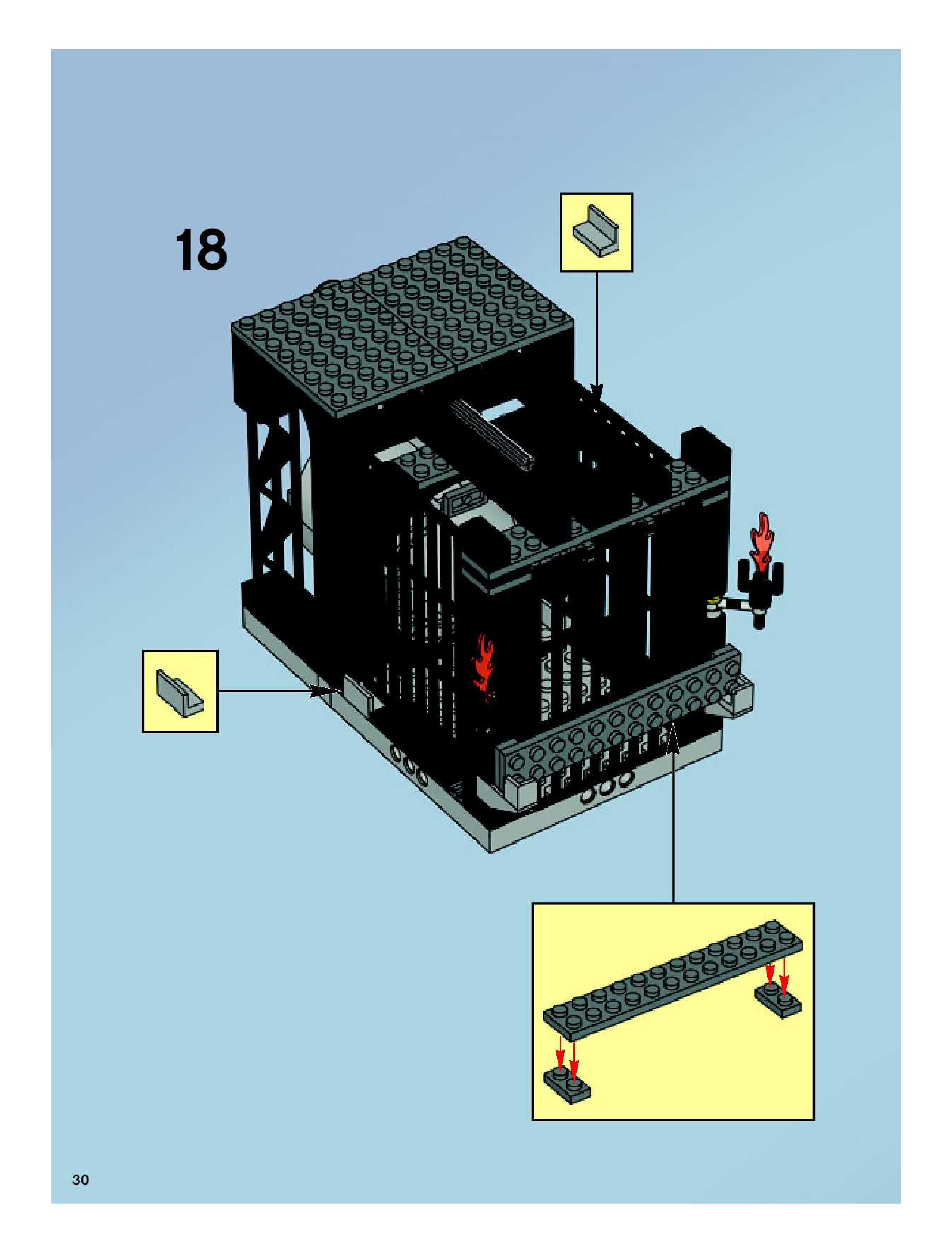 18

30