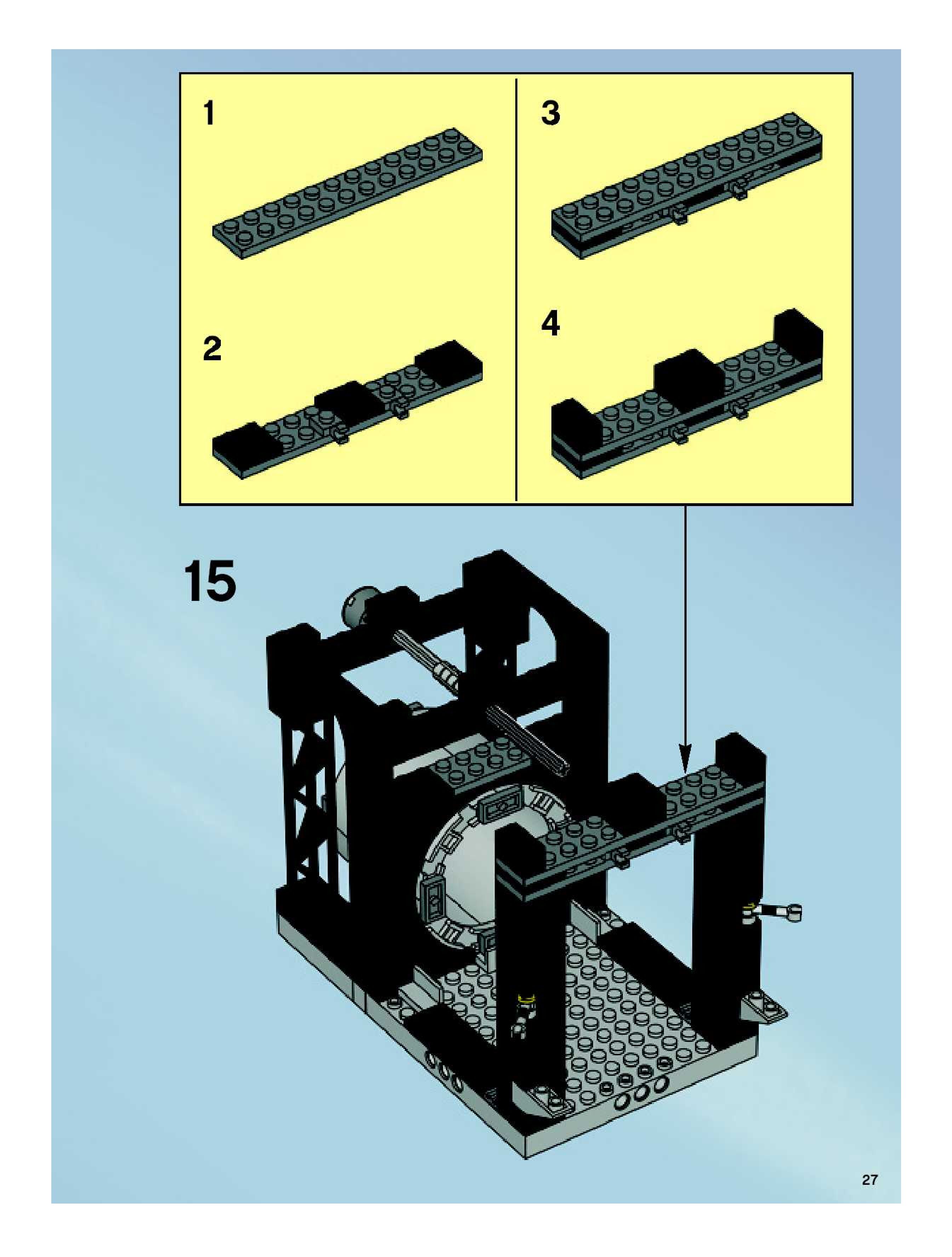 1

2

3

4

15

27