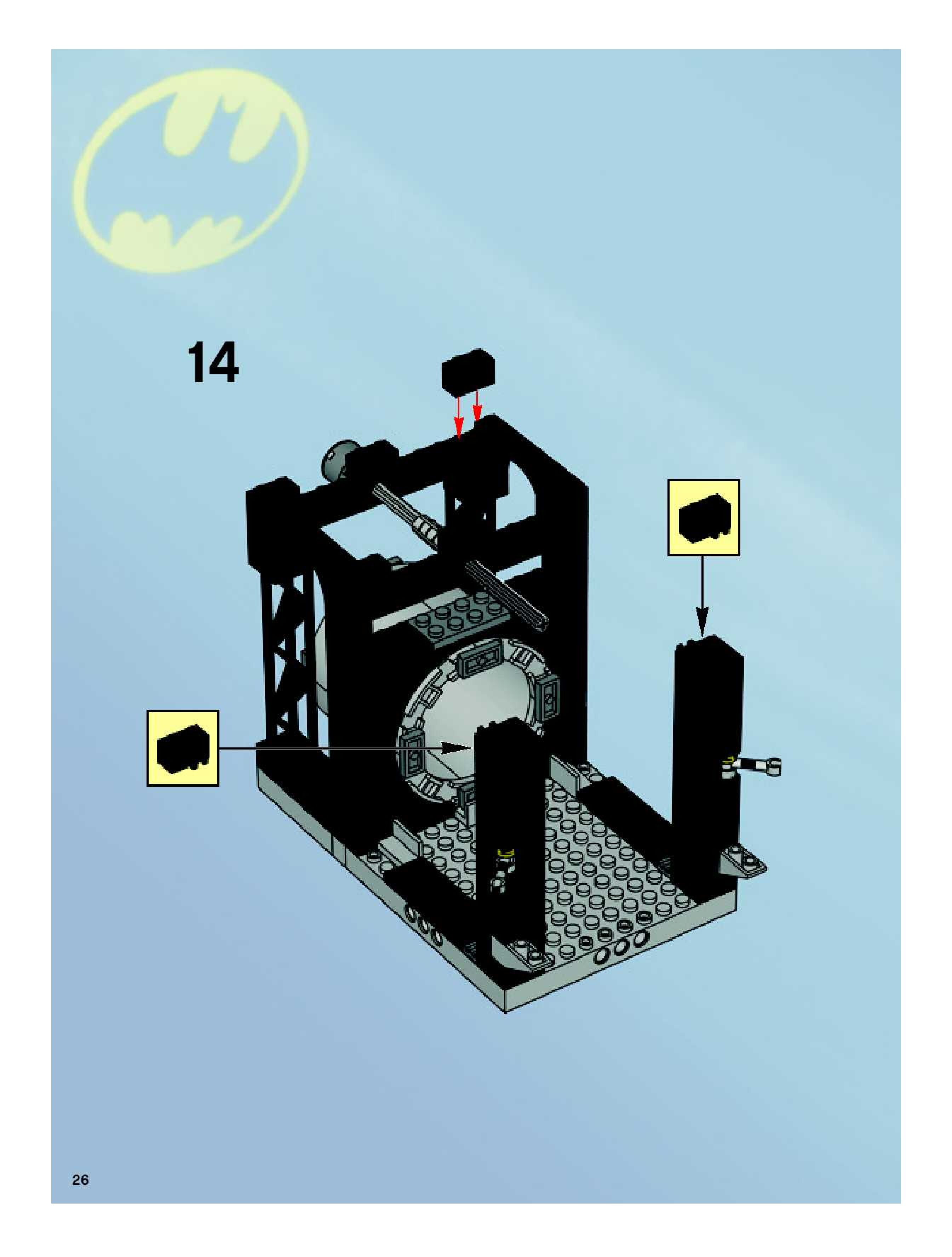 14

26