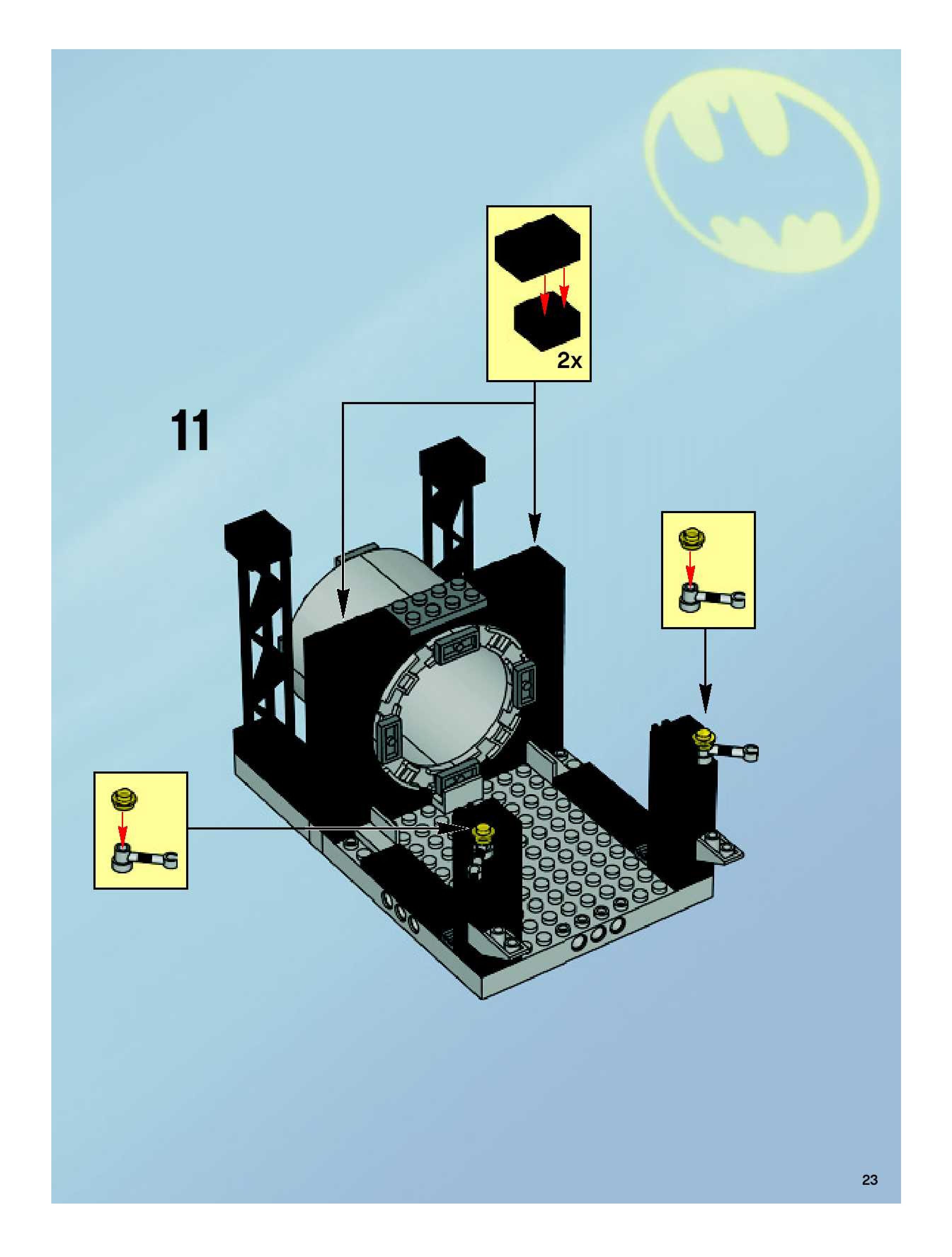 2x

11

23