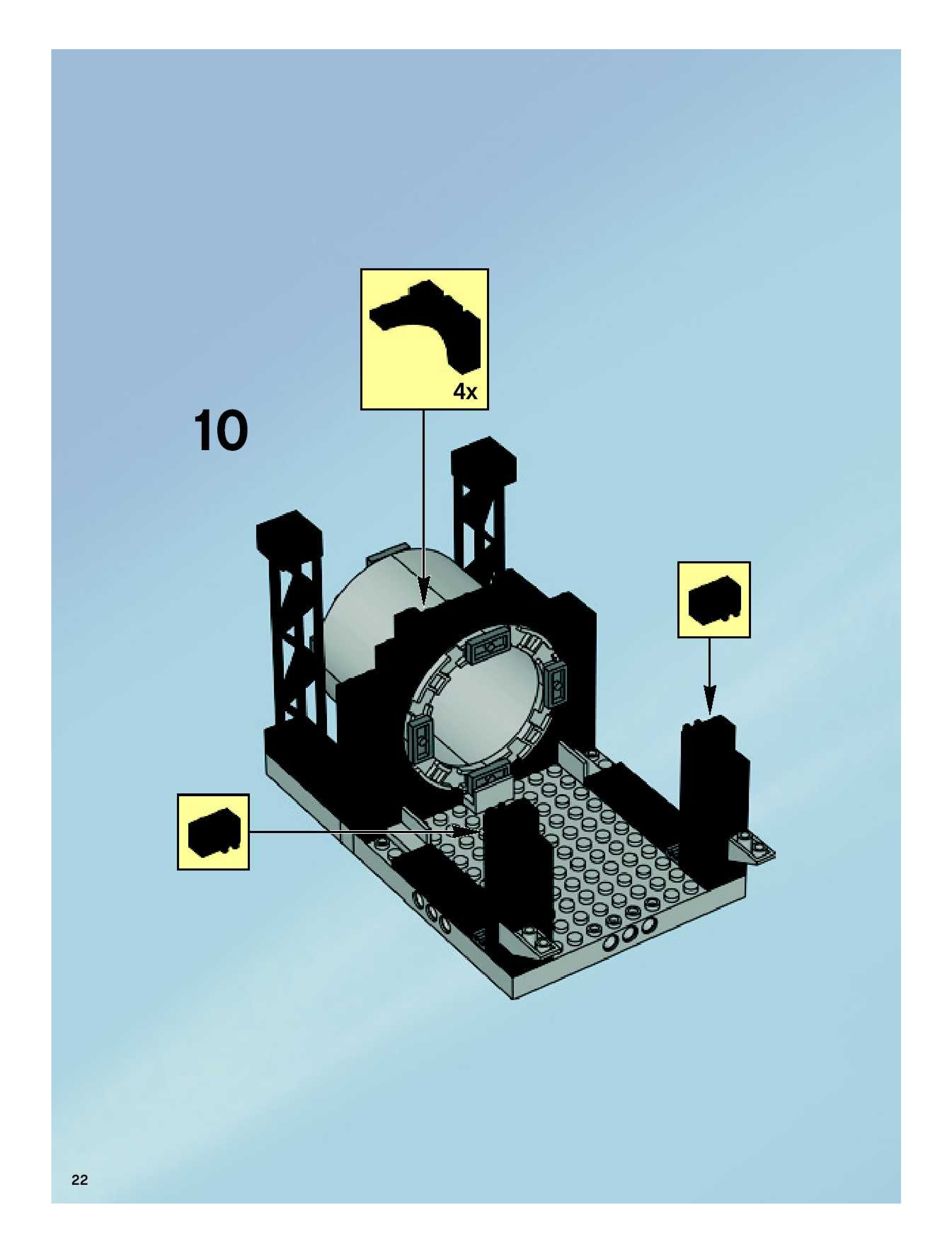 4x

10

22