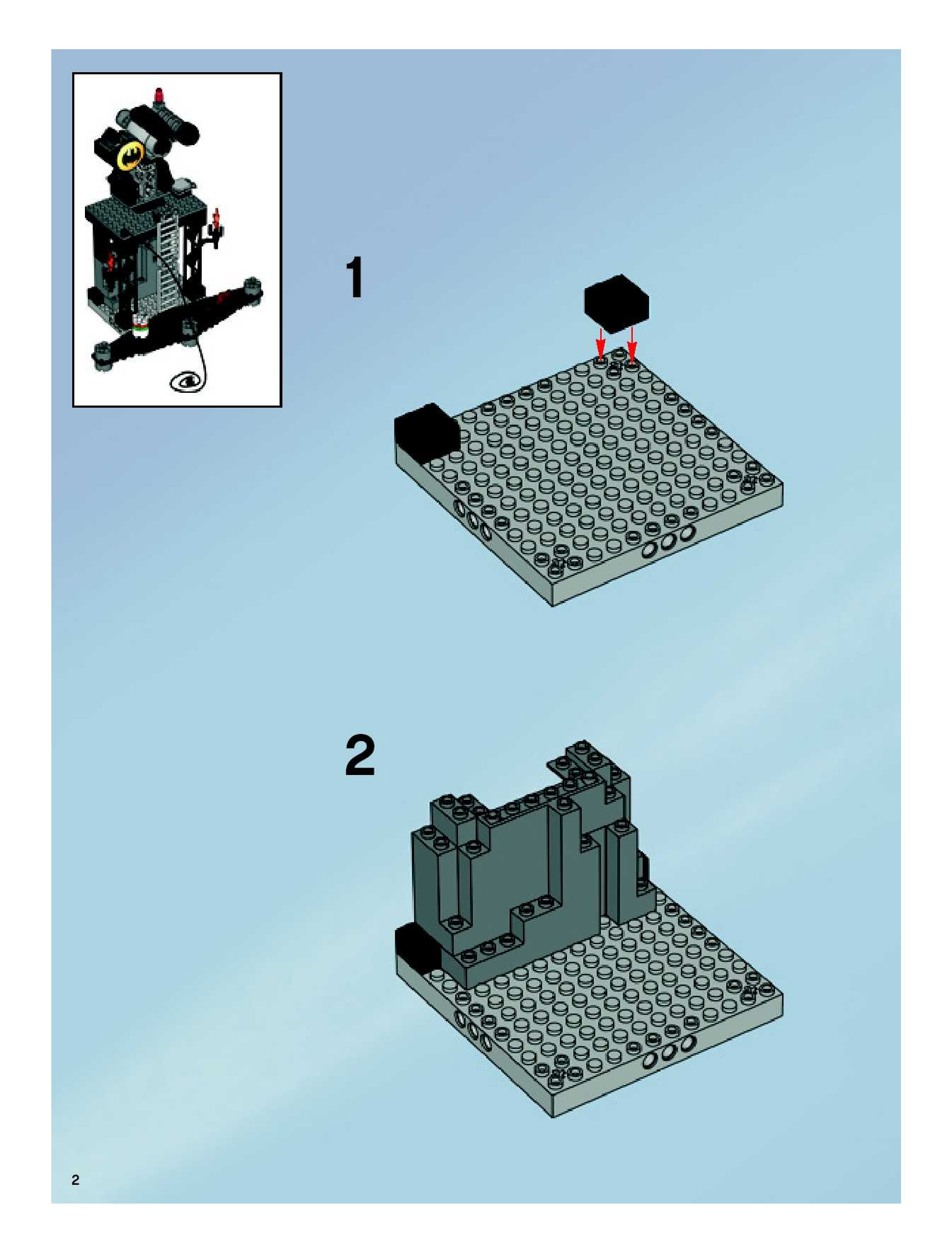 1

2

2