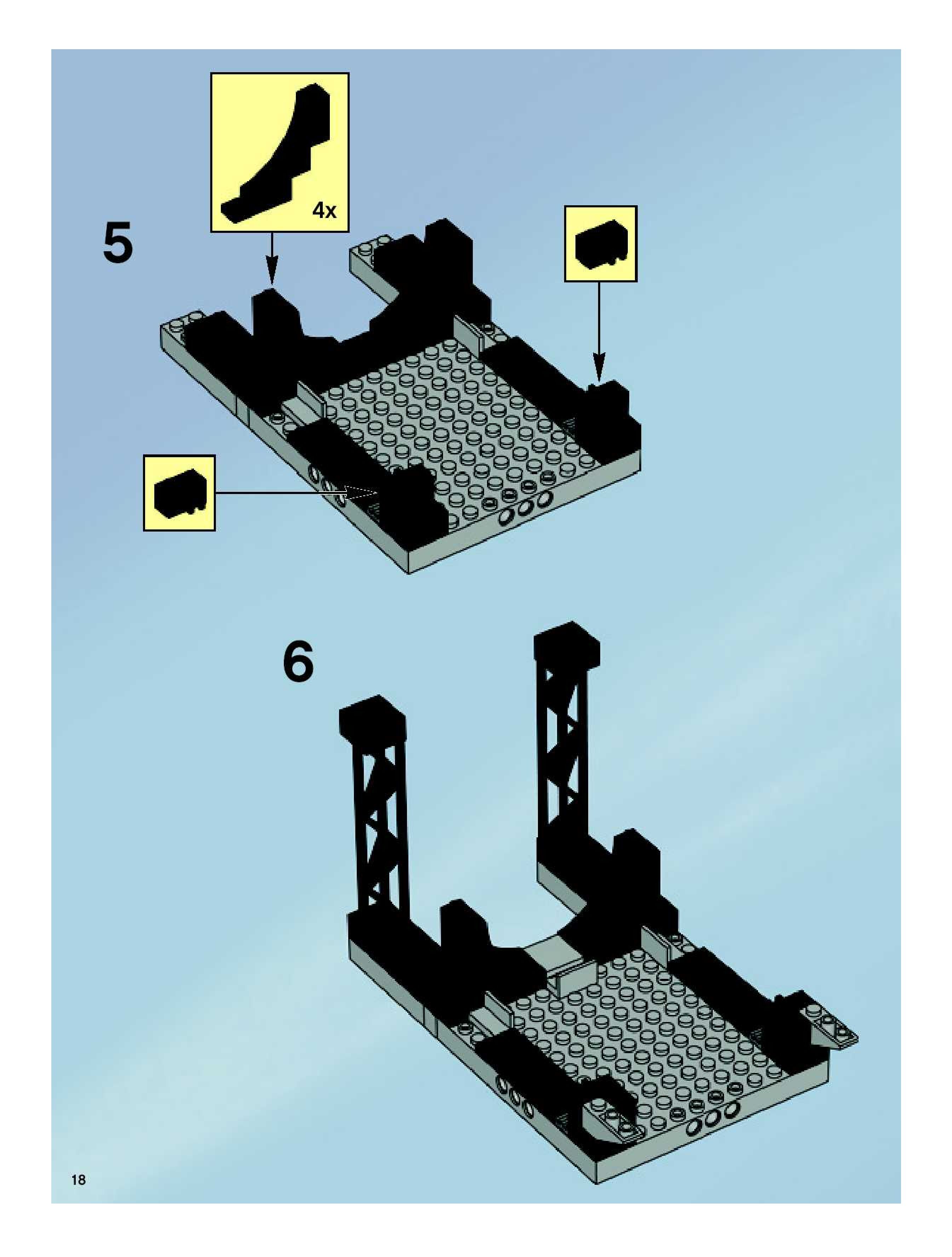 4x

5

6

18