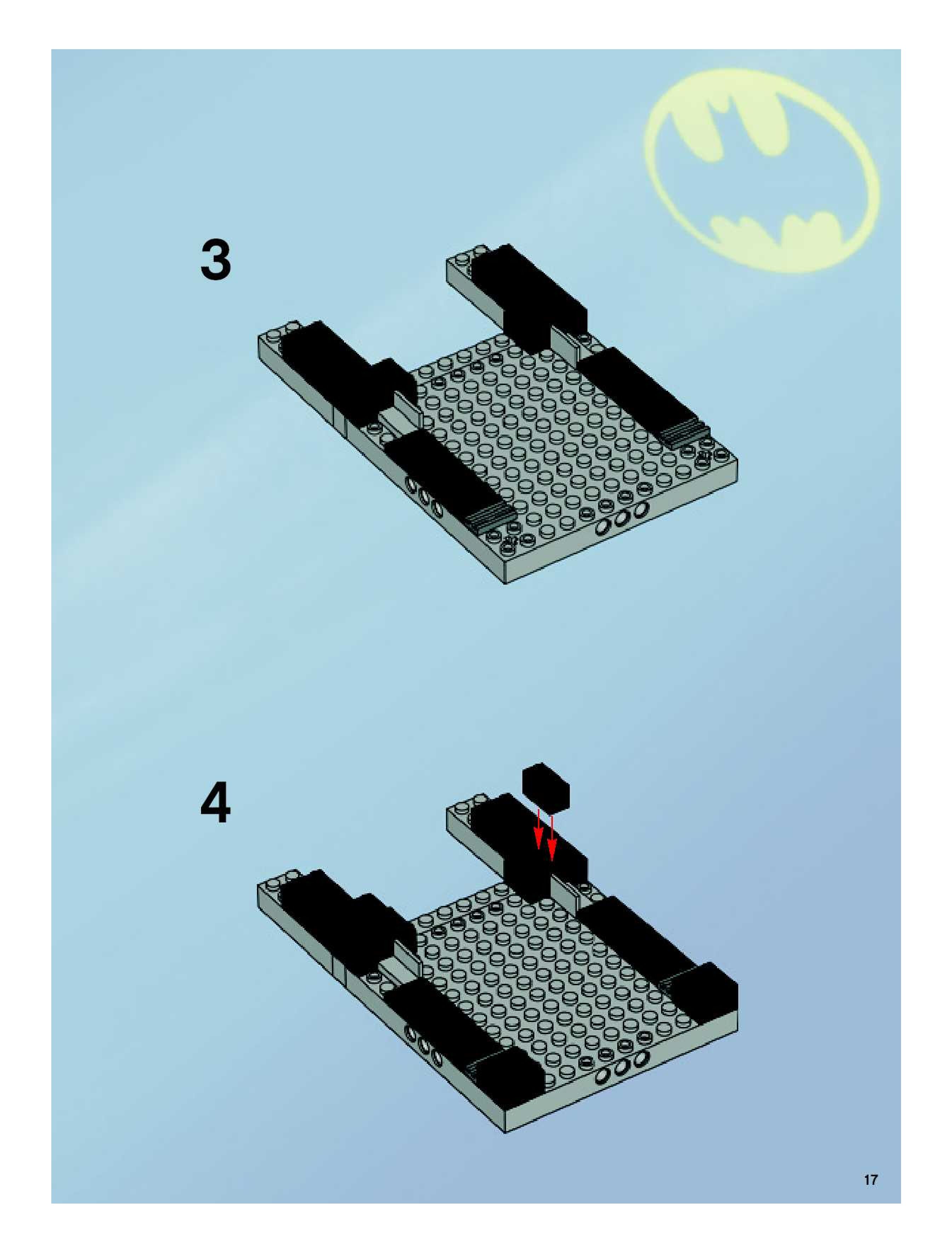 3

4

17