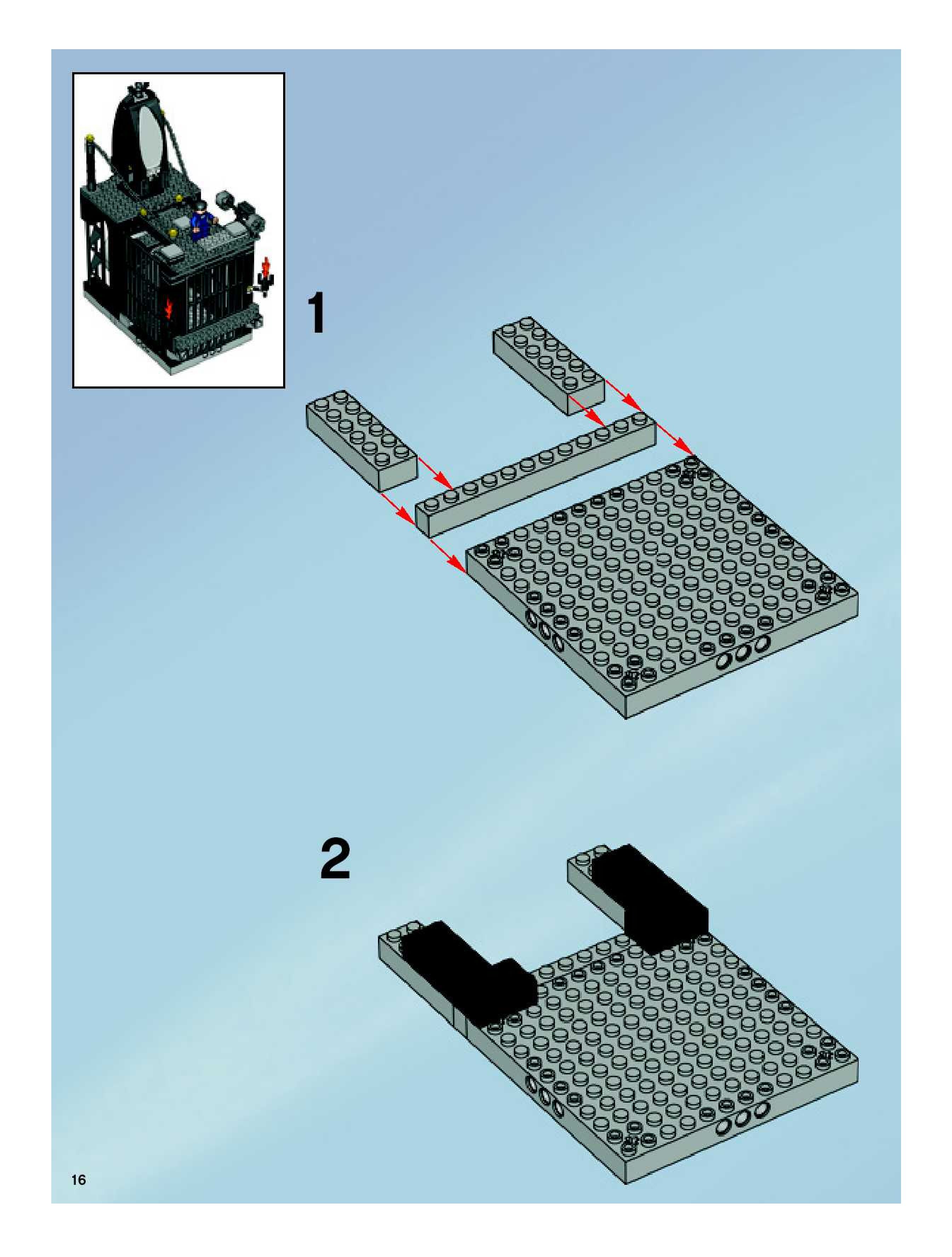 1

2

16