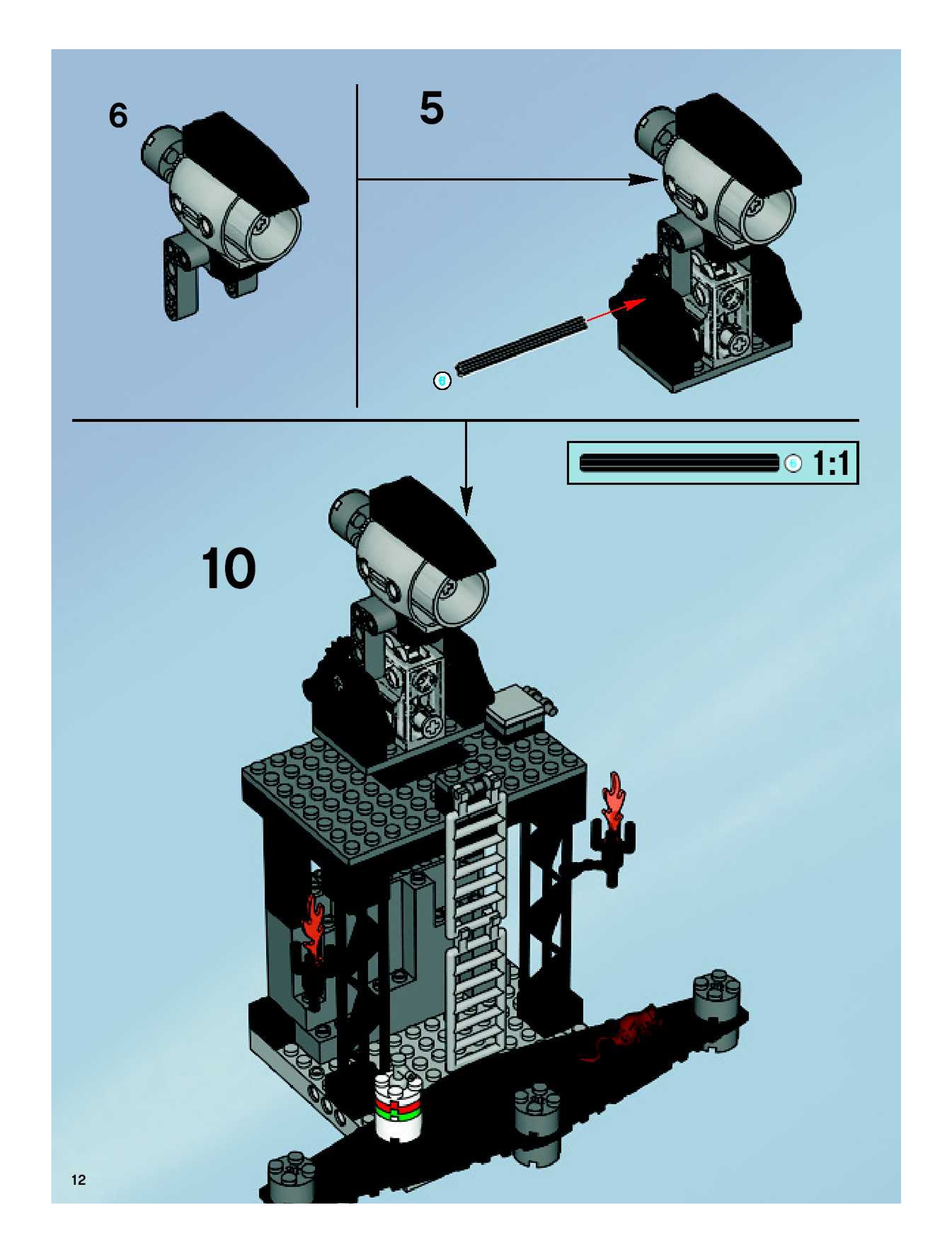 6

5

6

6 1:1

10

12