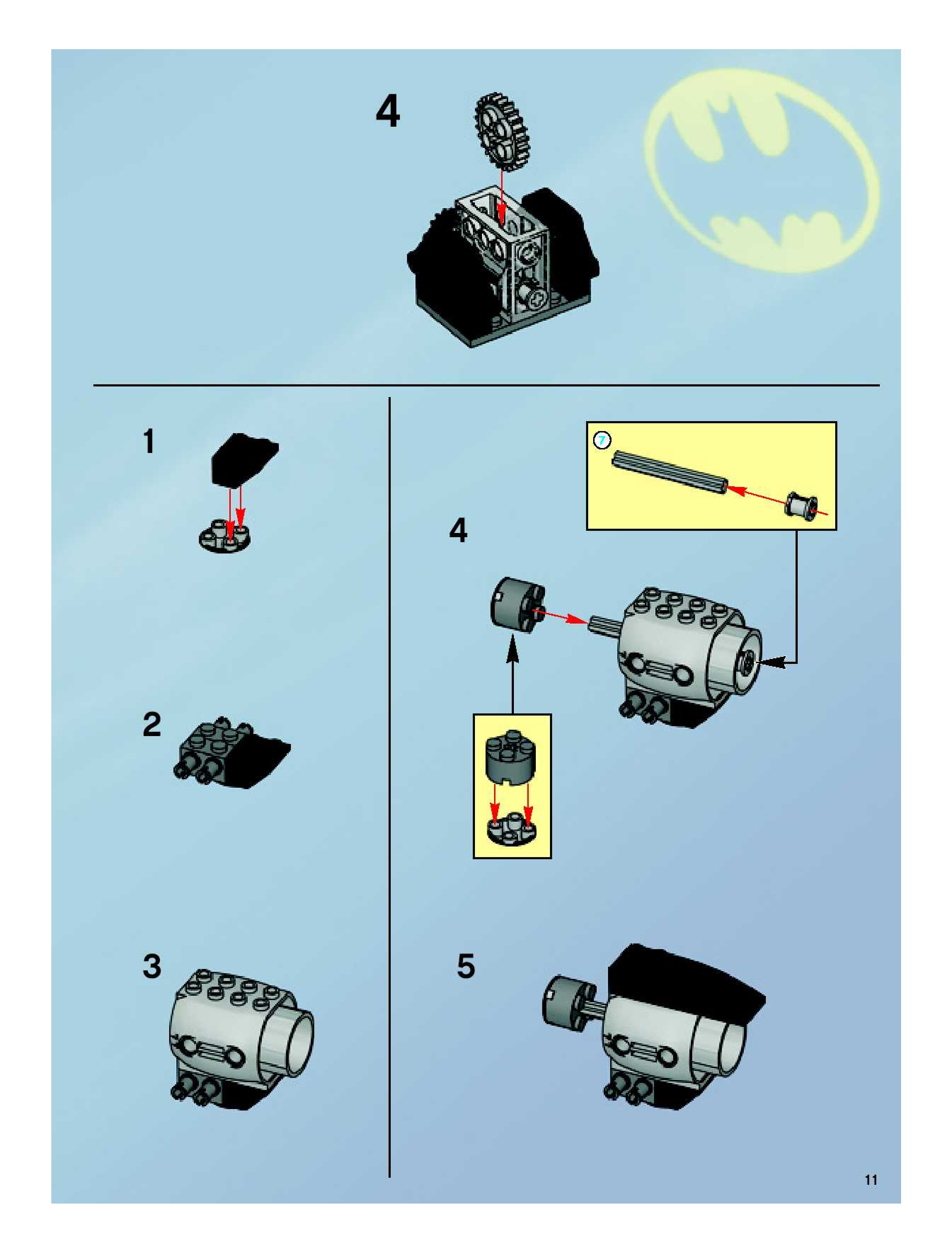 4

1

2

3

7

4

5

11