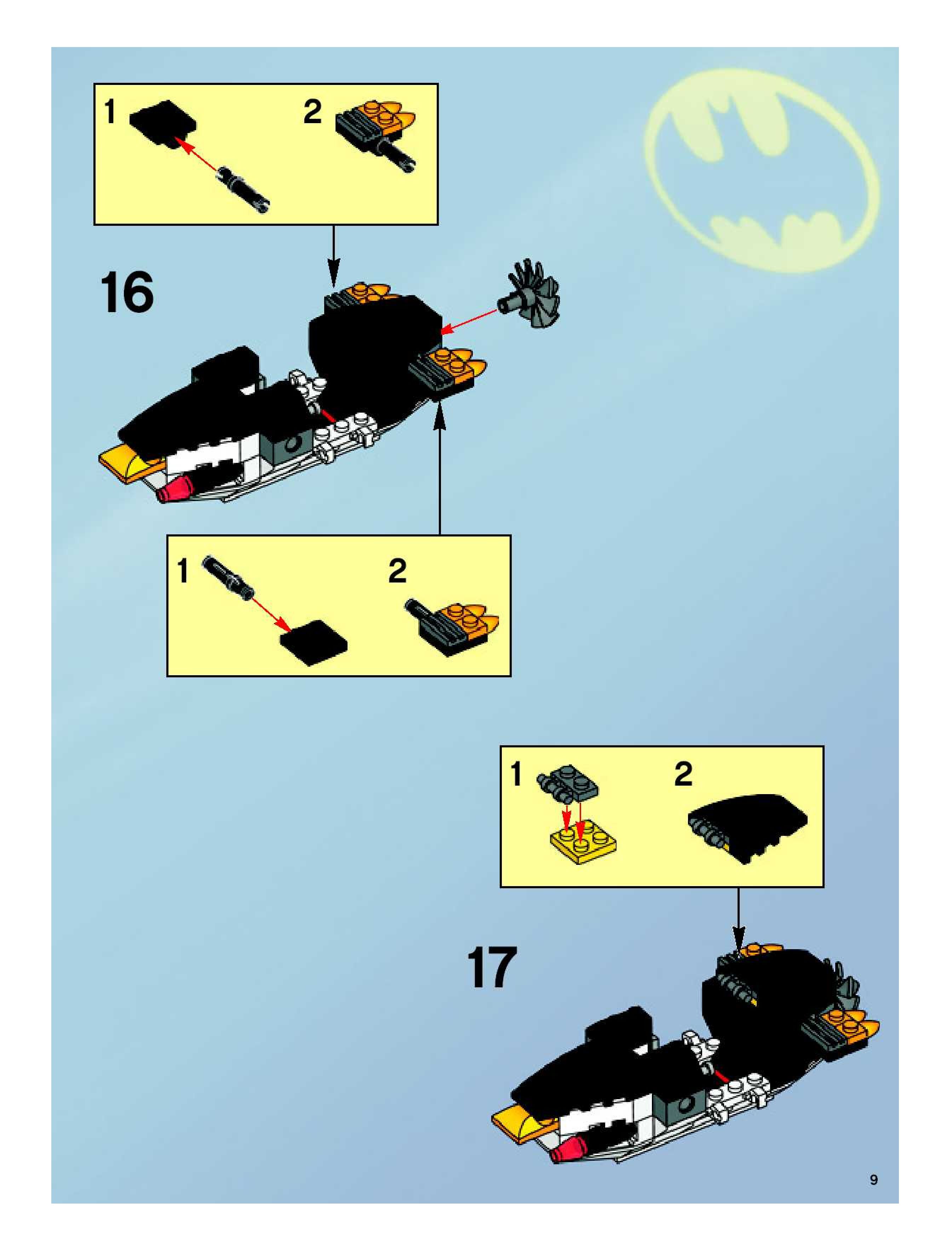 1

2

16

1

2

1

2

17

9