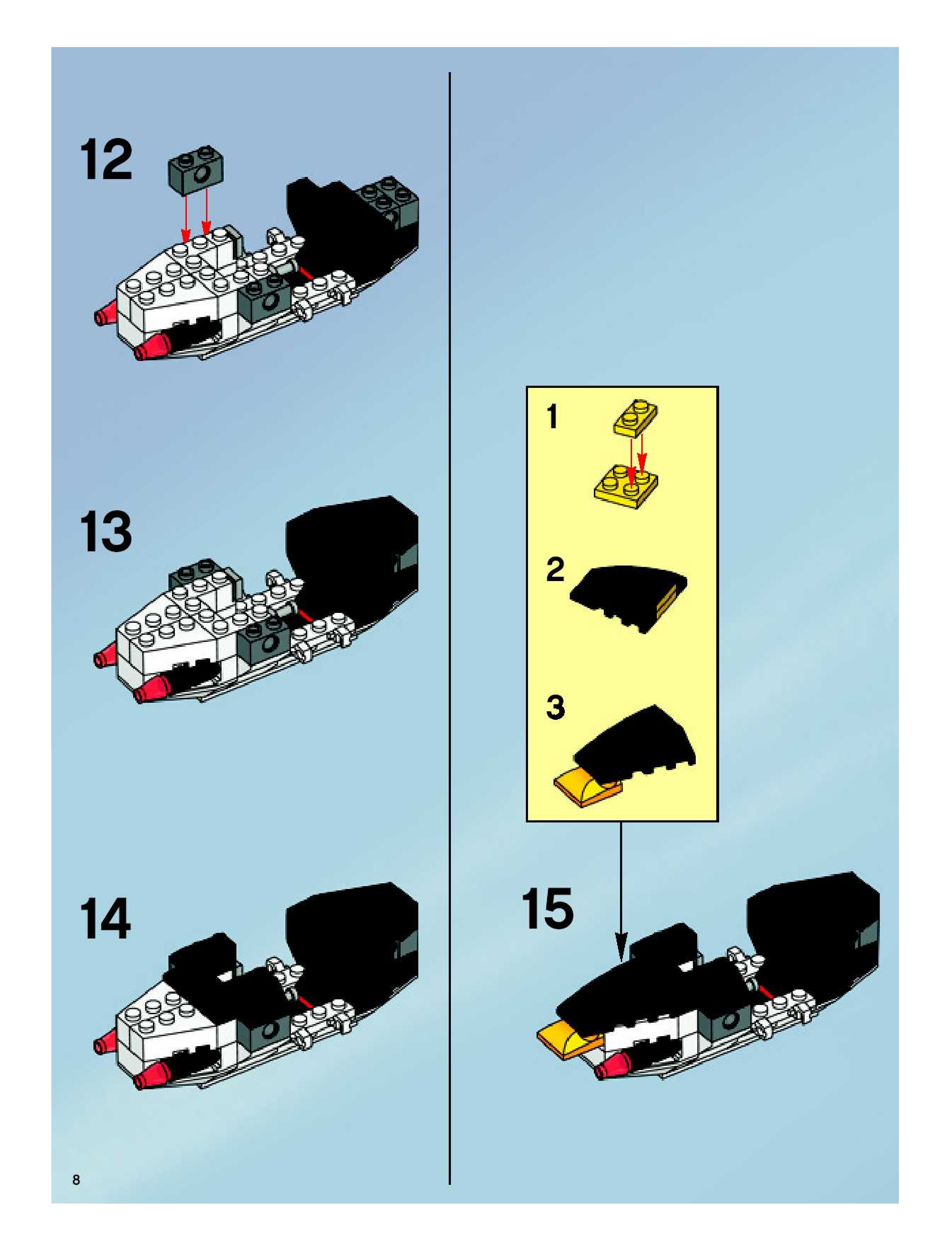 12

13

14

1

2

3

15

8