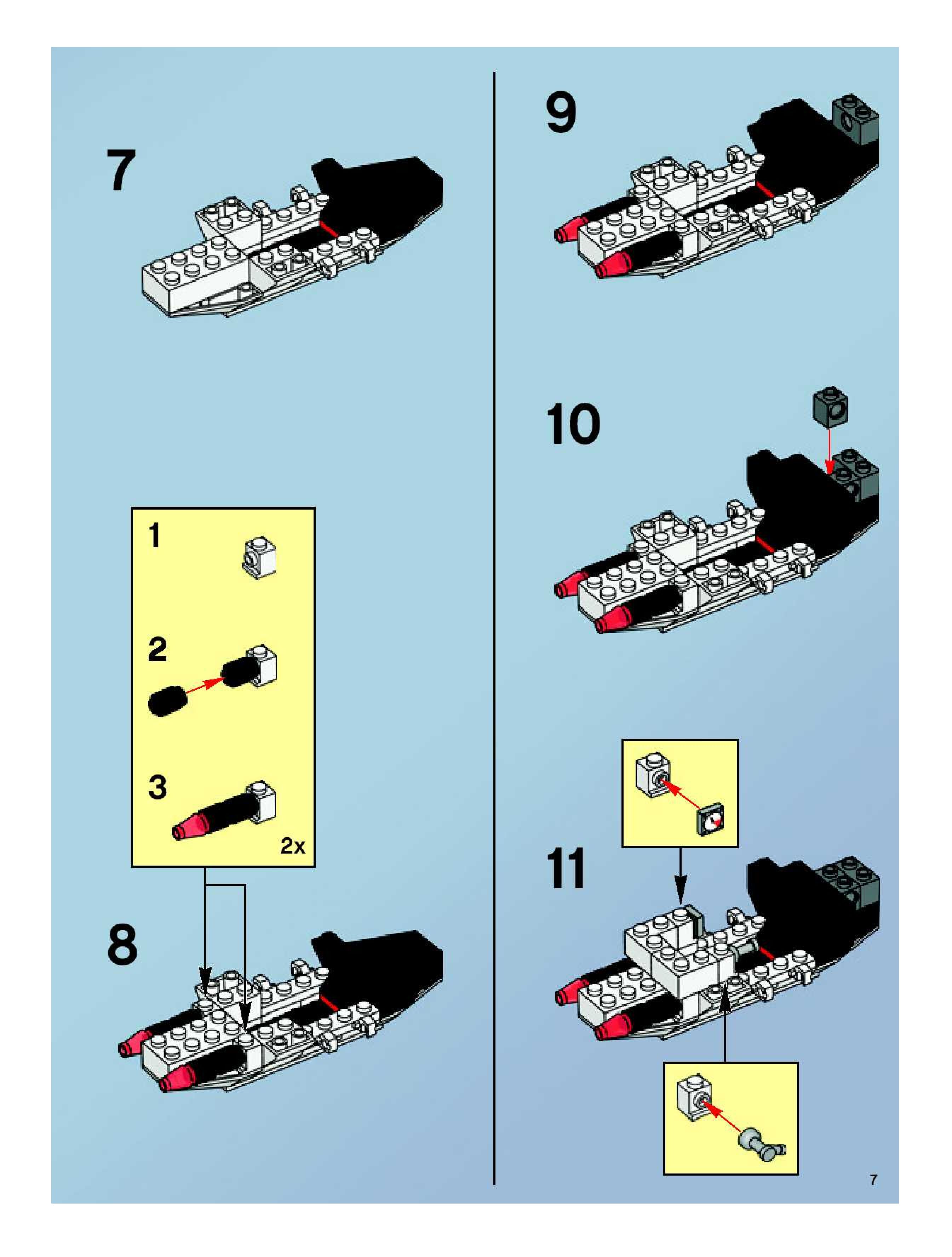 7

1

2

3

2x

8

9

10

11

7