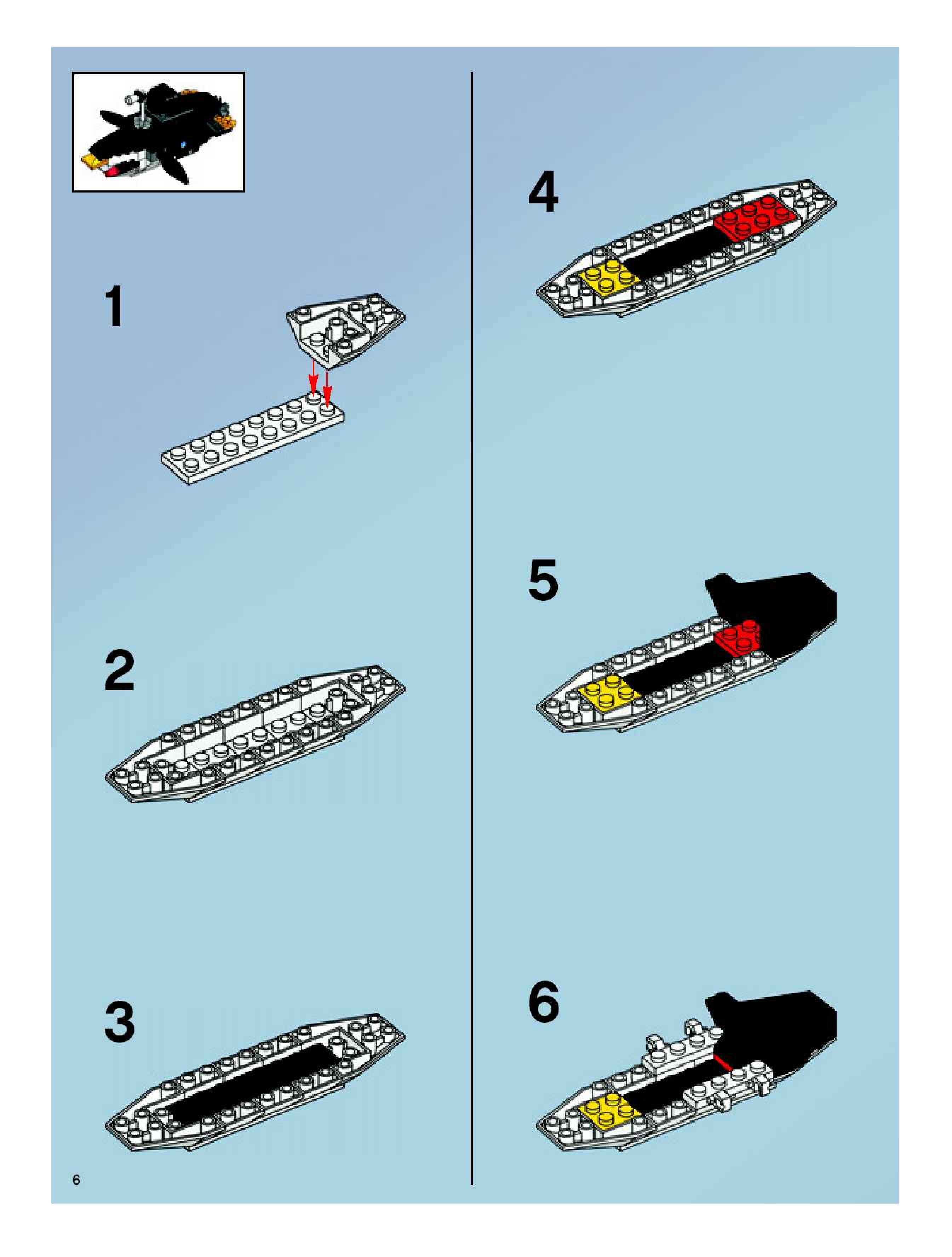 1

2

3

4

5

6

6