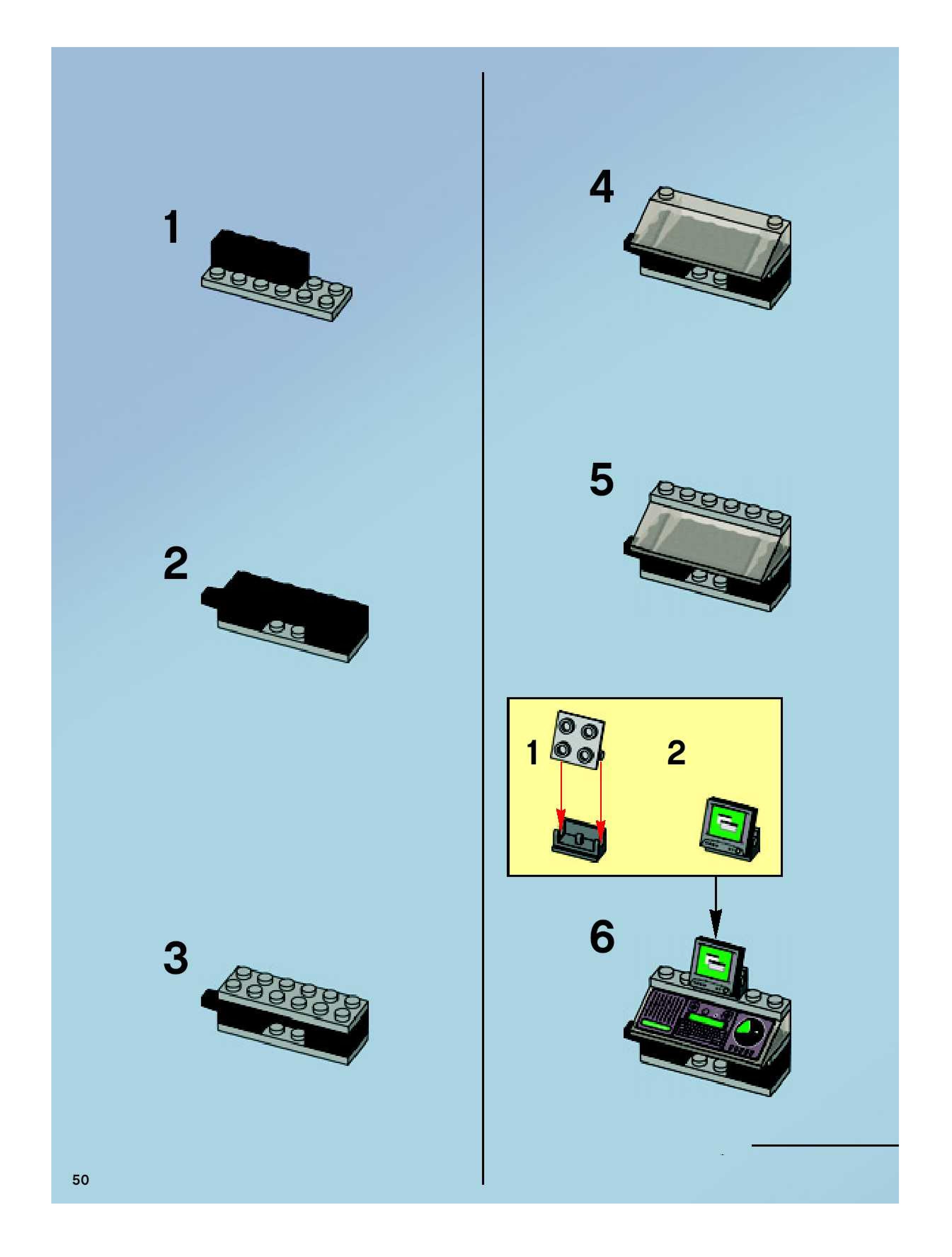 1

2

3

4

5

1

2

6

50