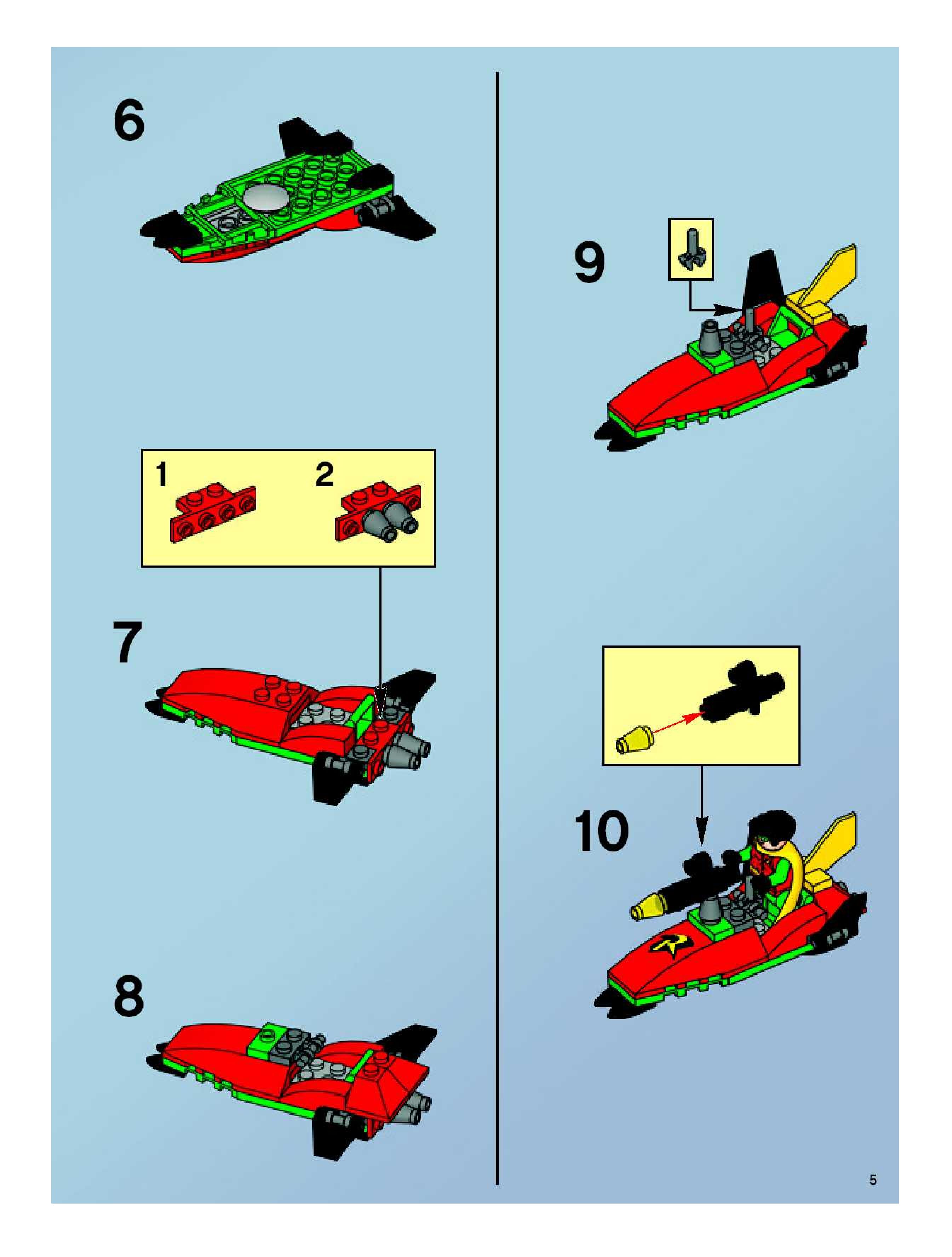 6

1

2

7

8

9

10

5