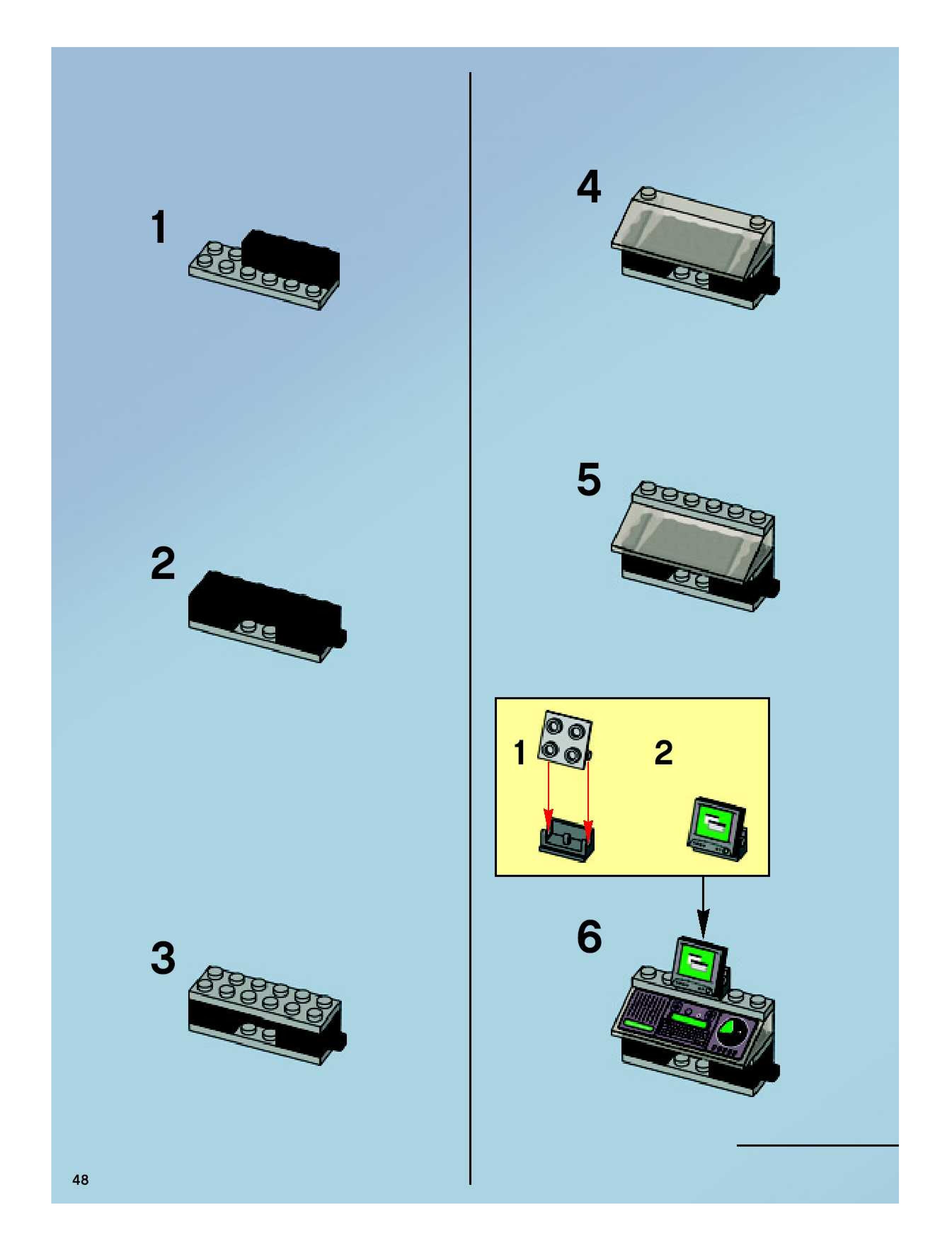 1

2

3

4

5

1

2

6

48