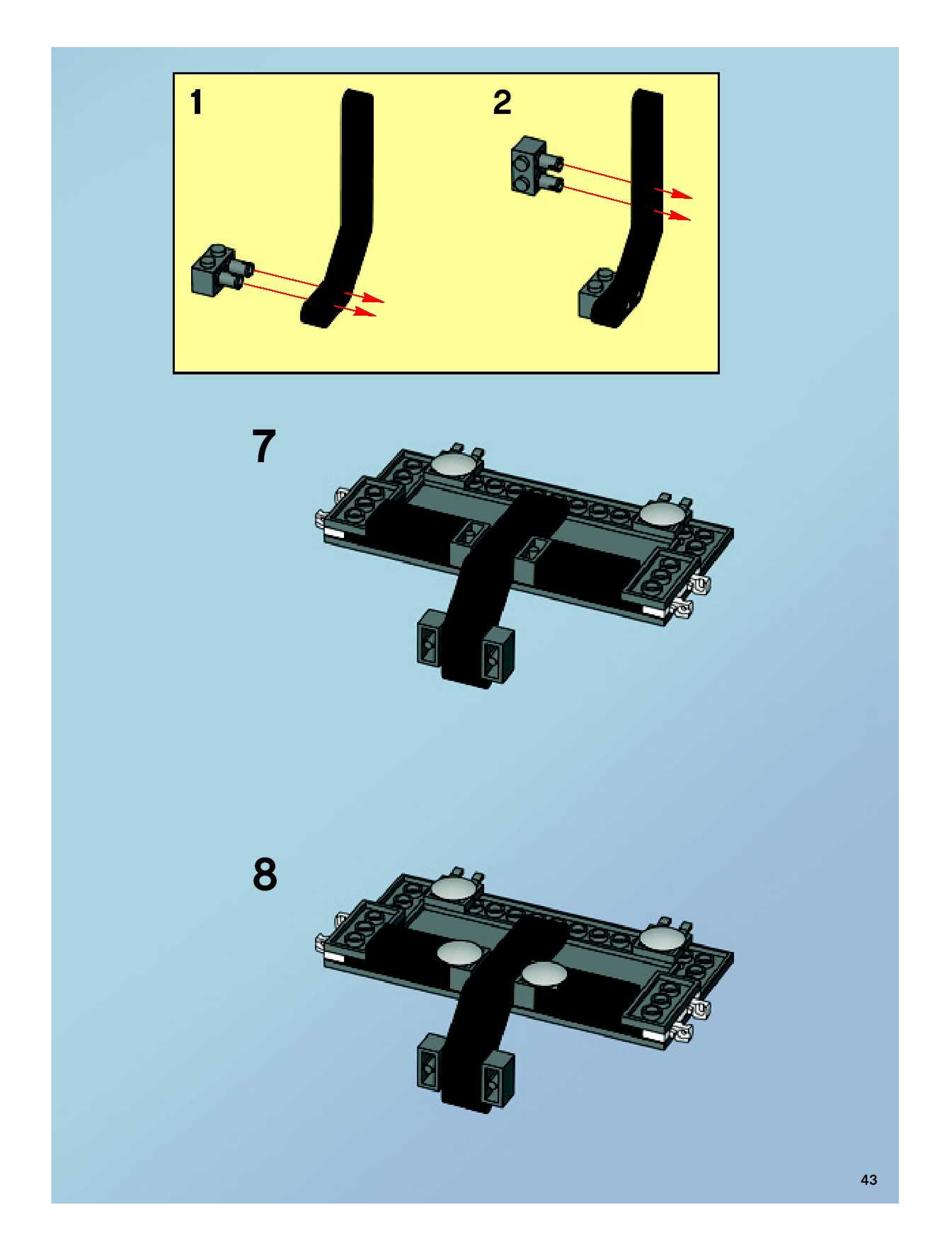 1

2

7

8

43