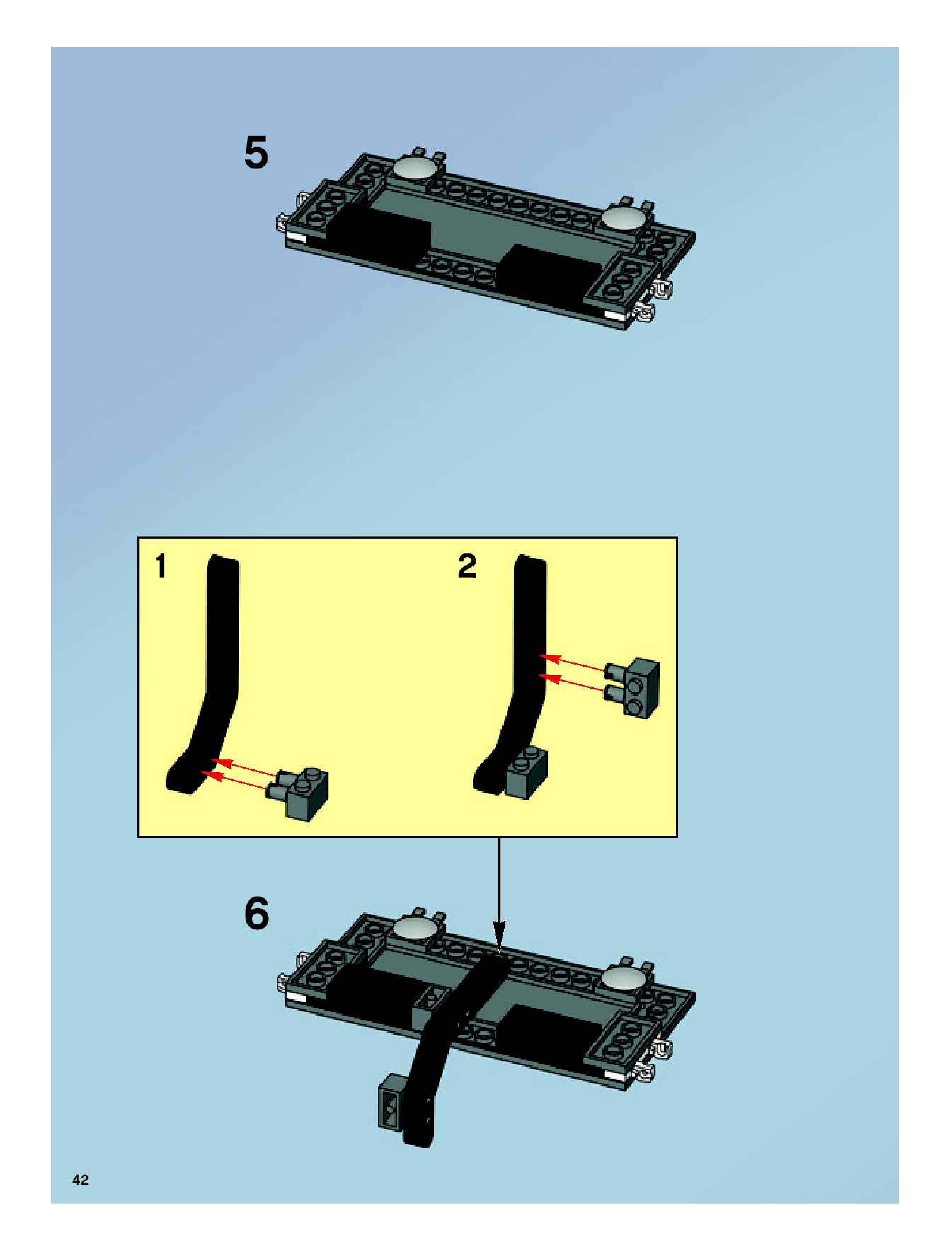 5

1

2

6

42